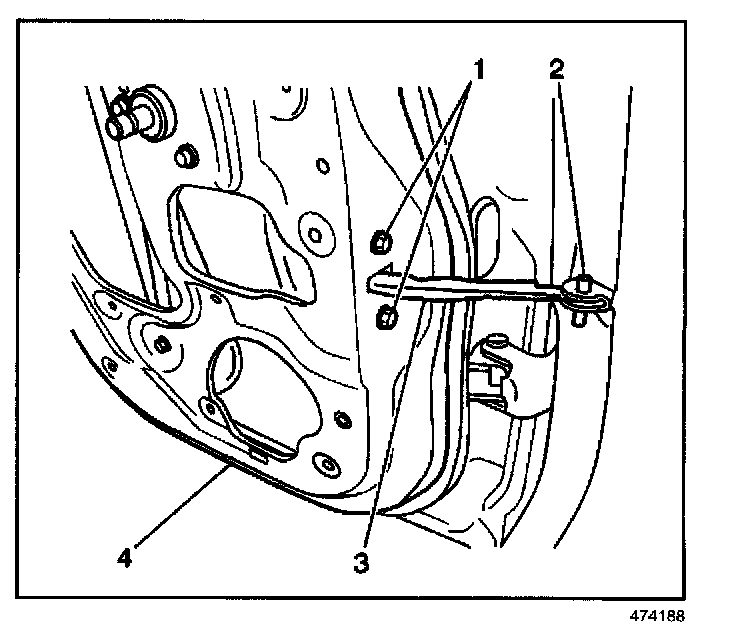 1
2
4
3
474188