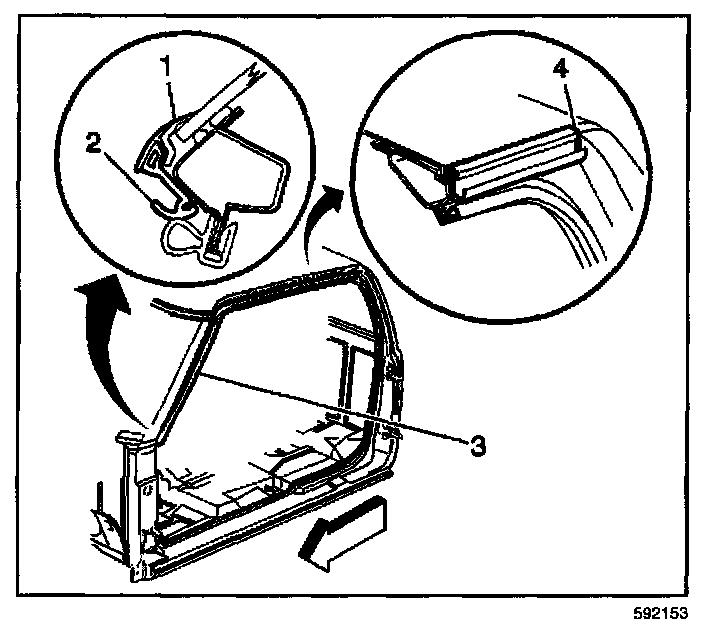 1
2
4
3
592153