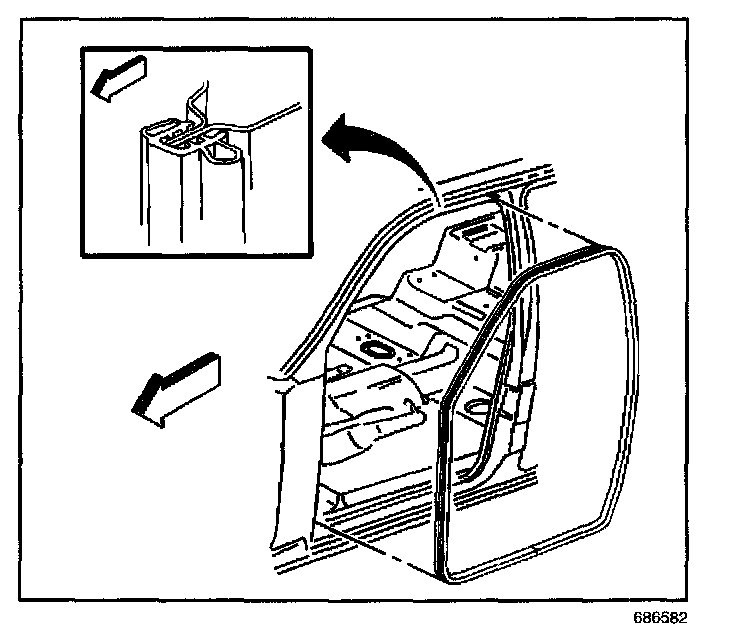 686582