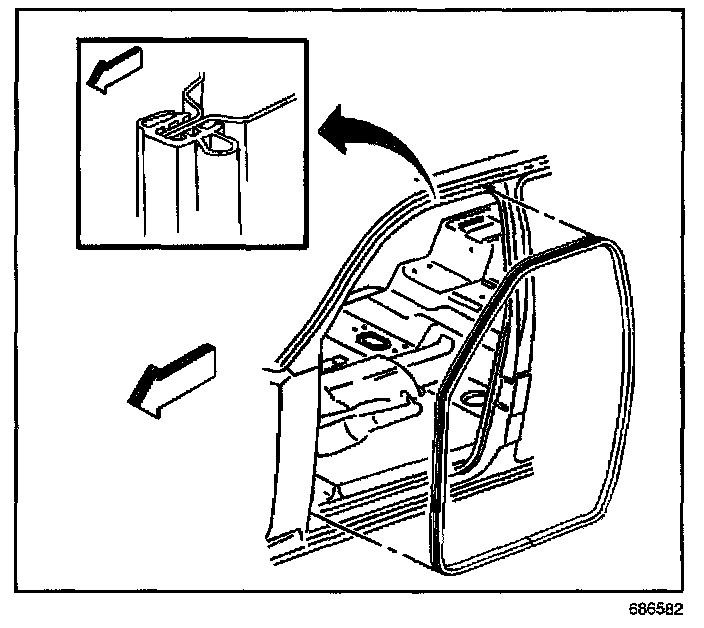 686582