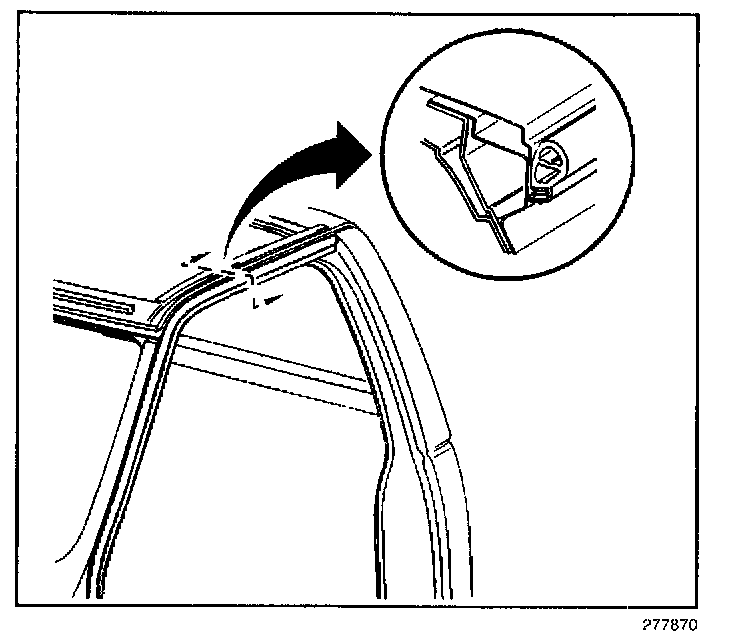 277870