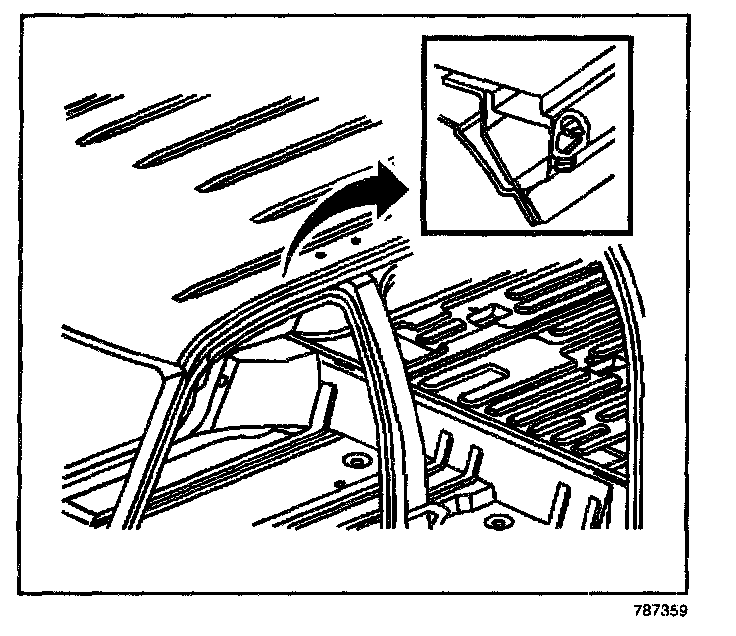 787359