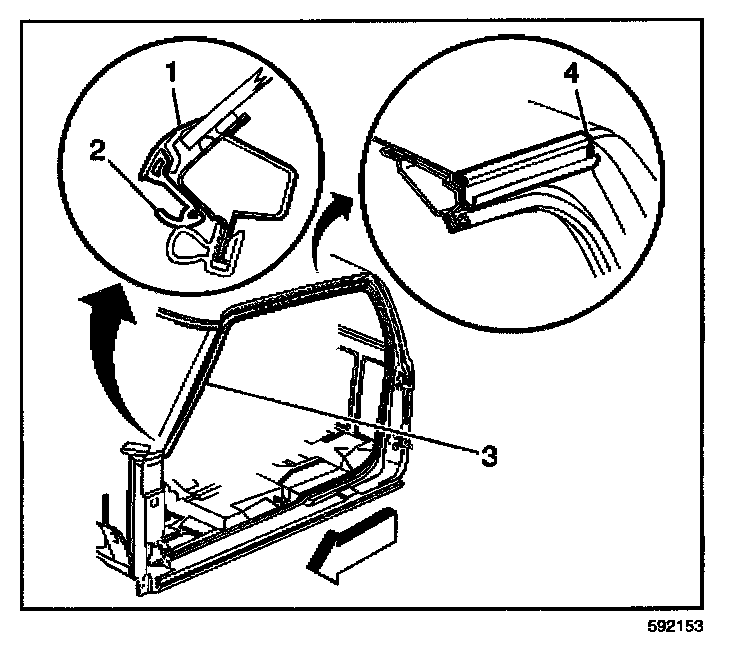 1
2
4
3
592153