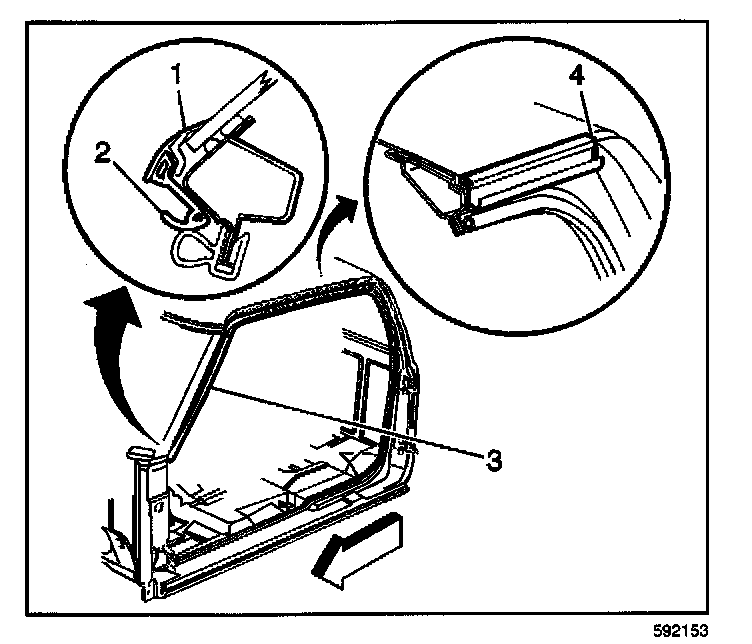 1
2
4
3
592153