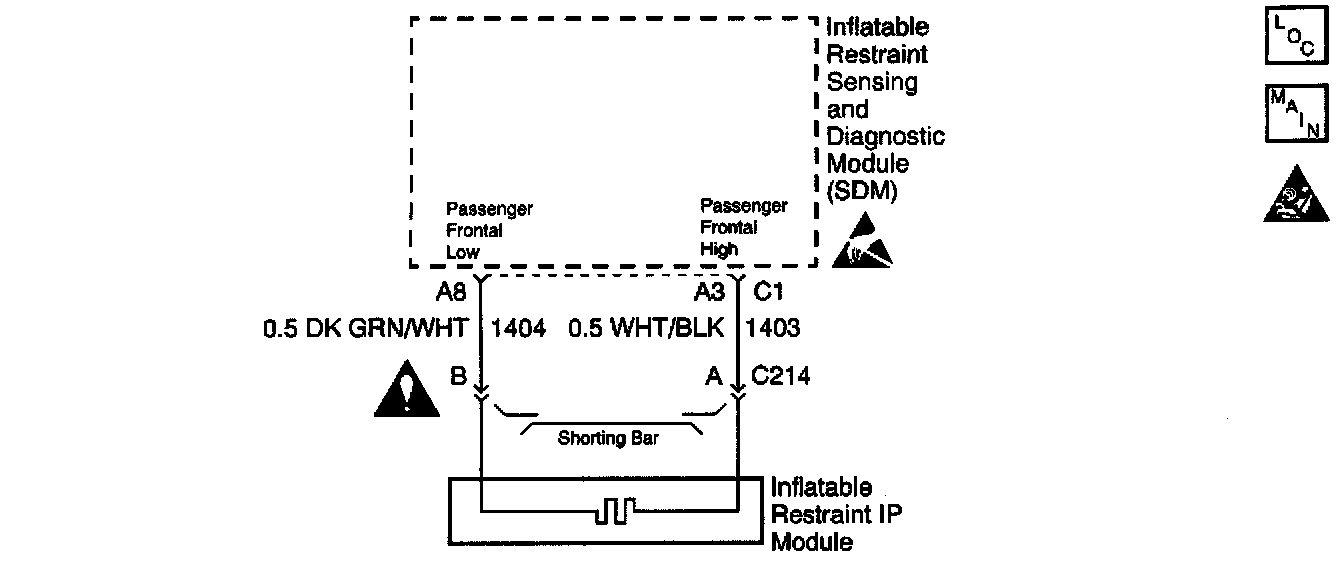 Inflatable Restraint Sensing and Diagnostic Module (SDM)

LOC

MAIN

Passenger Frontal Low

Passenger Frontal High

A8

A3 C1

0.5 DK GRN/WHT 1404

0.5 WHT/BLK 1403

B

A C214

Shorting Bar

Inflatable Restraint IP Module