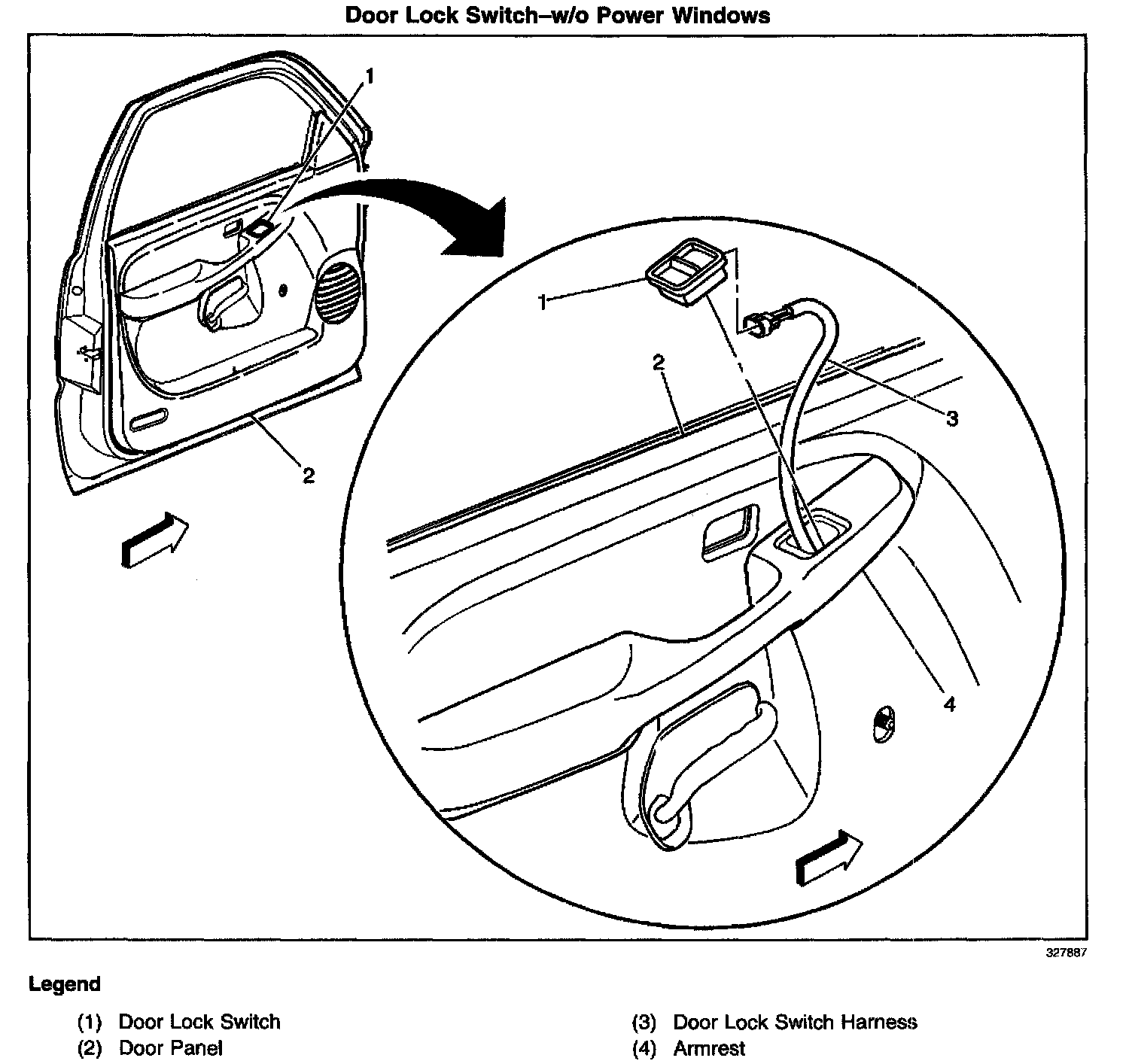 Door Lock Switch–w/o Power Windows

1

2

1

2

3

4

327887

Legend

(1) Door Lock Switch
(2) Door Panel

(3) Door Lock Switch Harness
(4) Armrest