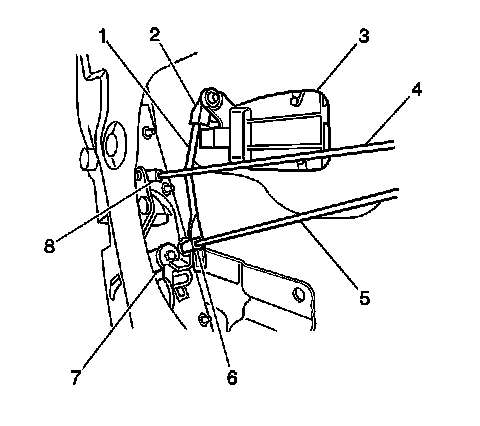 1
2
3
4
8
5
7
6