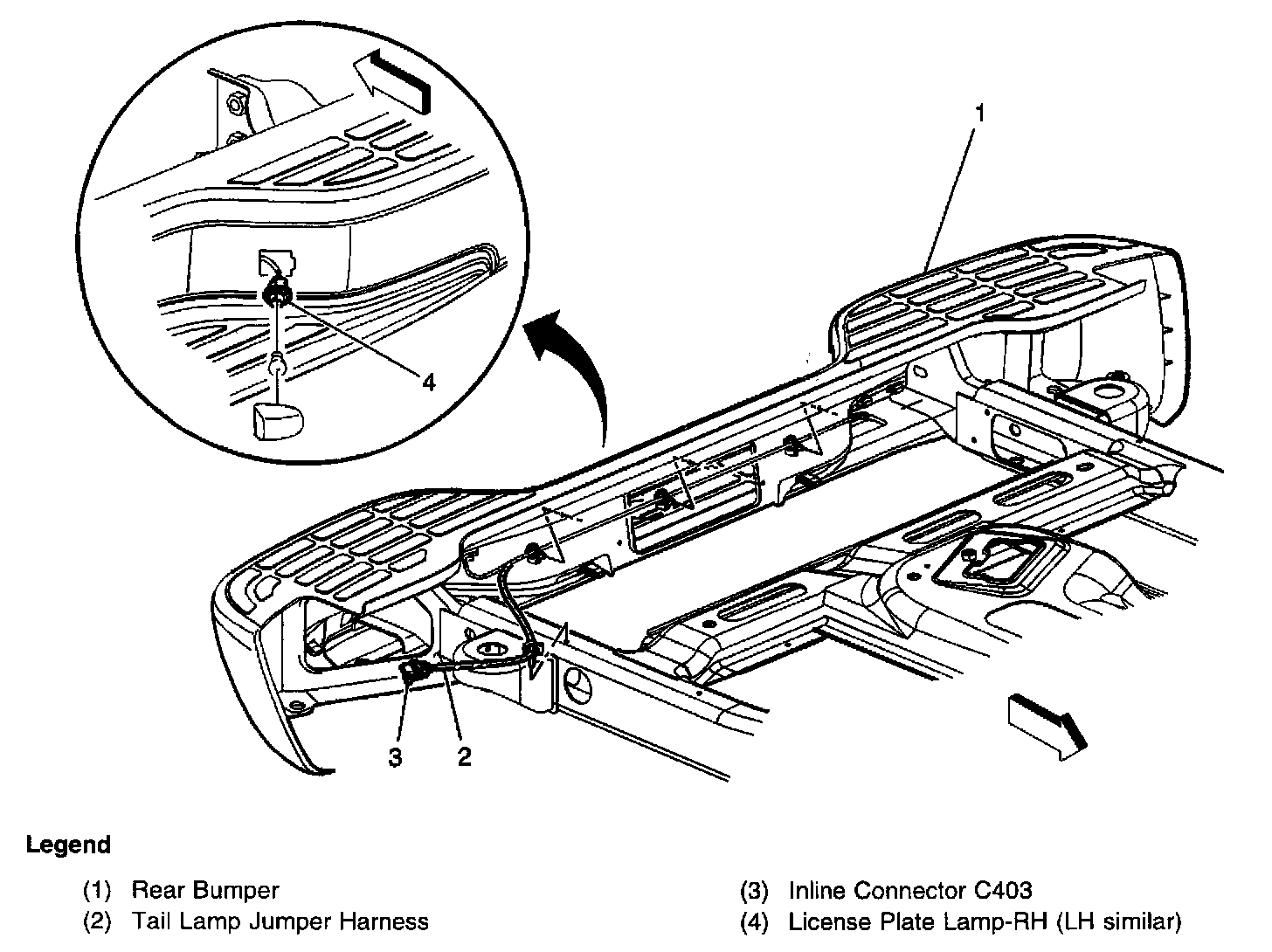 1

4

3 2

Legend

(1) Rear Bumper
(2) Tail Lamp Jumper Harness

(3) Inline Connector C403
(4) License Plate Lamp-RH (LH similar)