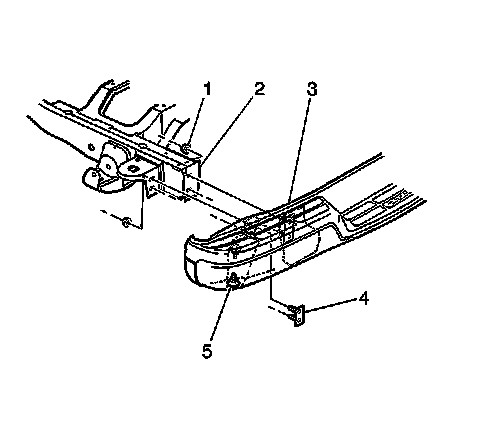 1
2
3
4
5