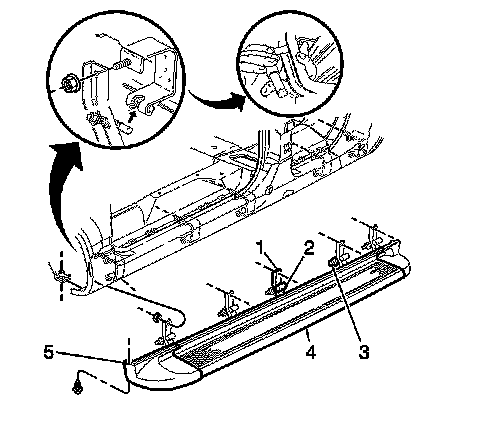 1
2
5
4
3