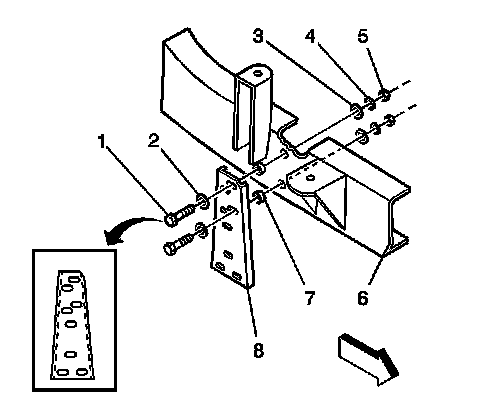 3
4
5
1
2
7
6
8