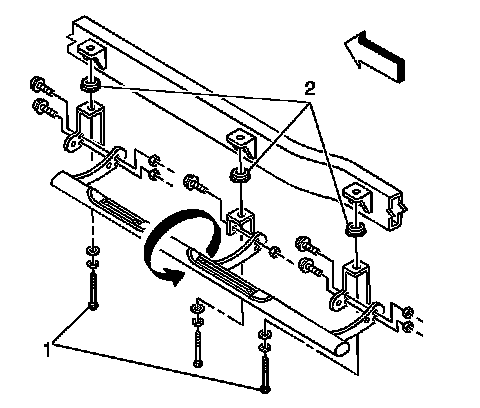 2
1