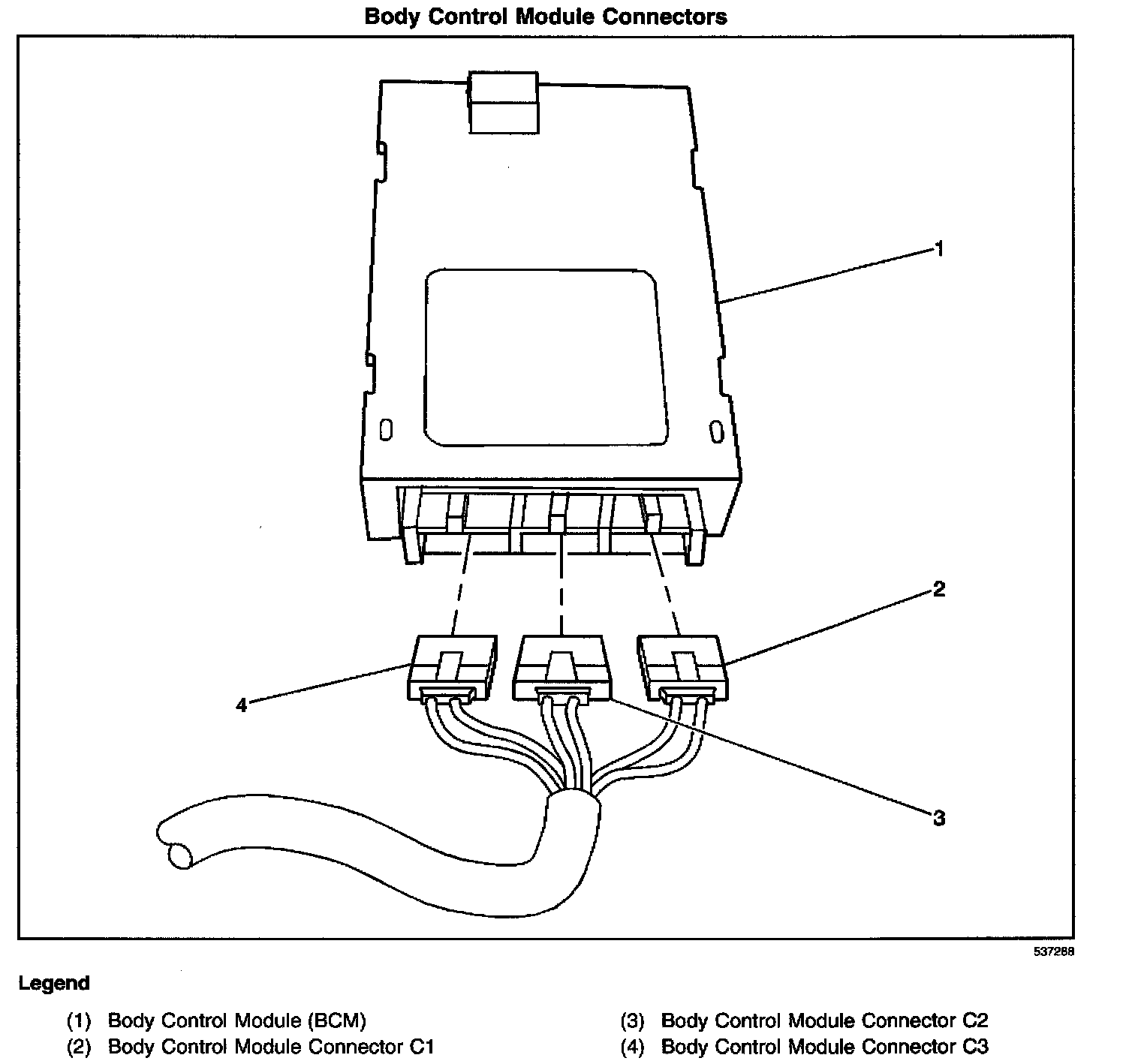 Body Control Module Connectors

1

2

4

3

537288

Legend

(1) Body Control Module (BCM)
(2) Body Control Module Connector C1

(3) Body Control Module Connector C2
(4) Body Control Module Connector C3