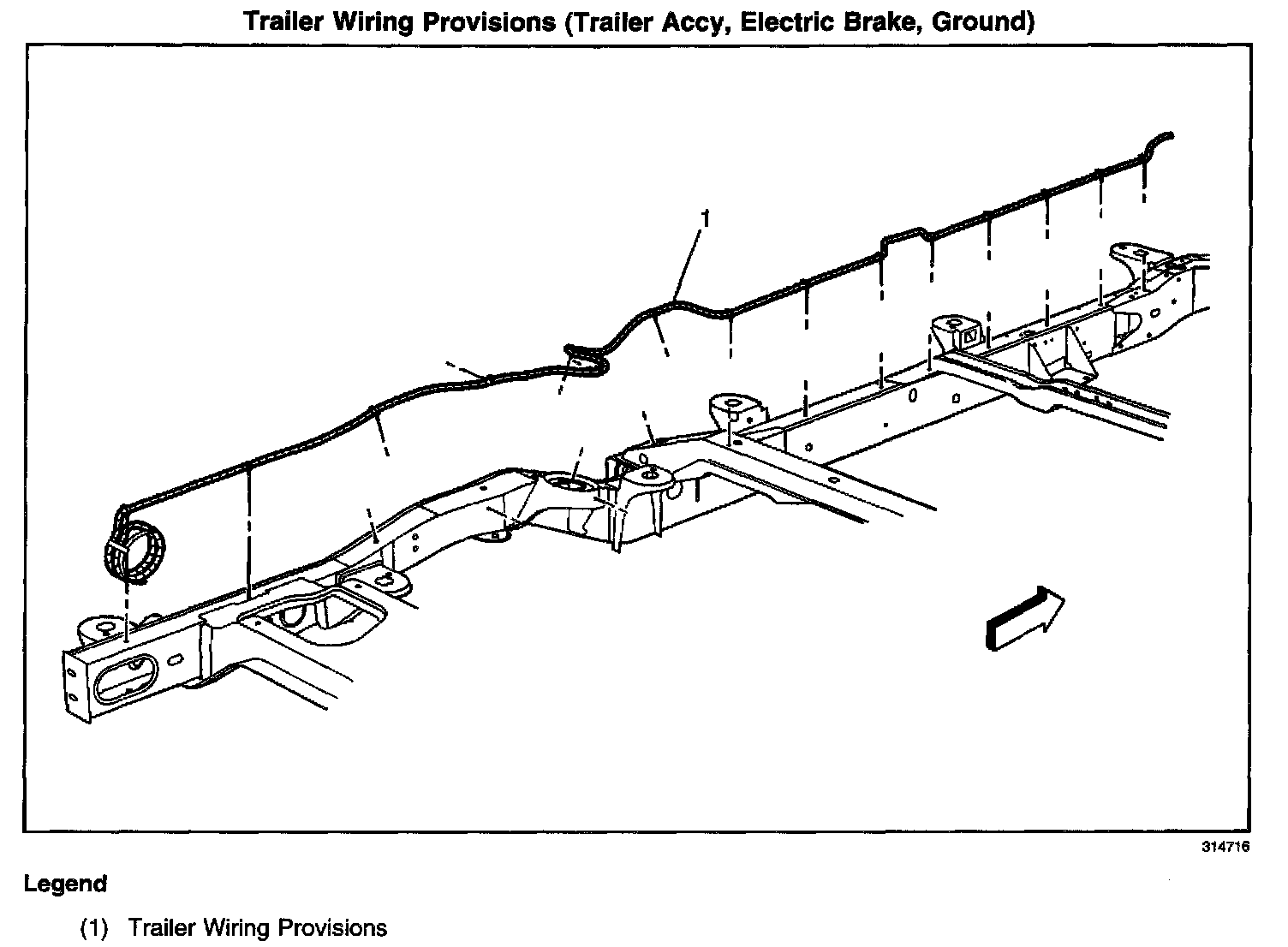 Trailer Wiring Provisions (Trailer Accy, Electric Brake, Ground)

1

314716

Legend

(1) Trailer Wiring Provisions