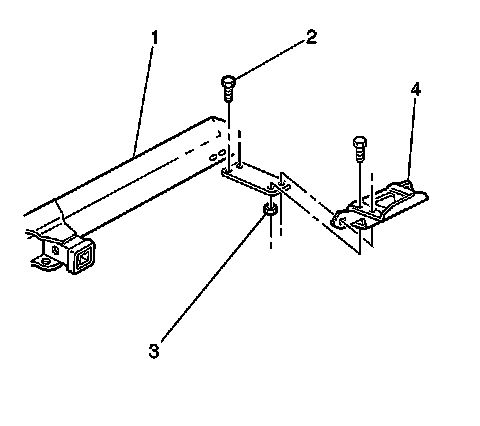 1
2
4
3