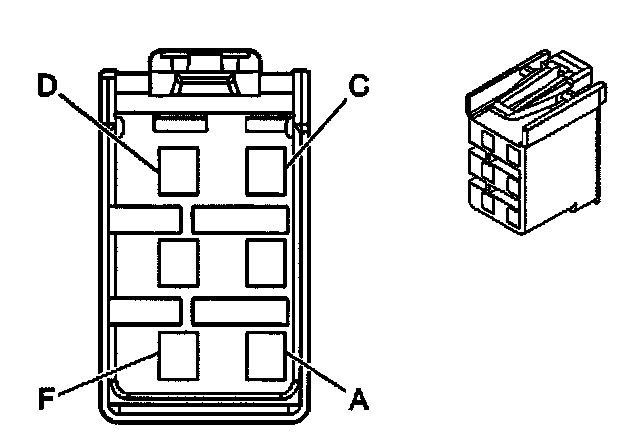 D
C
F
A