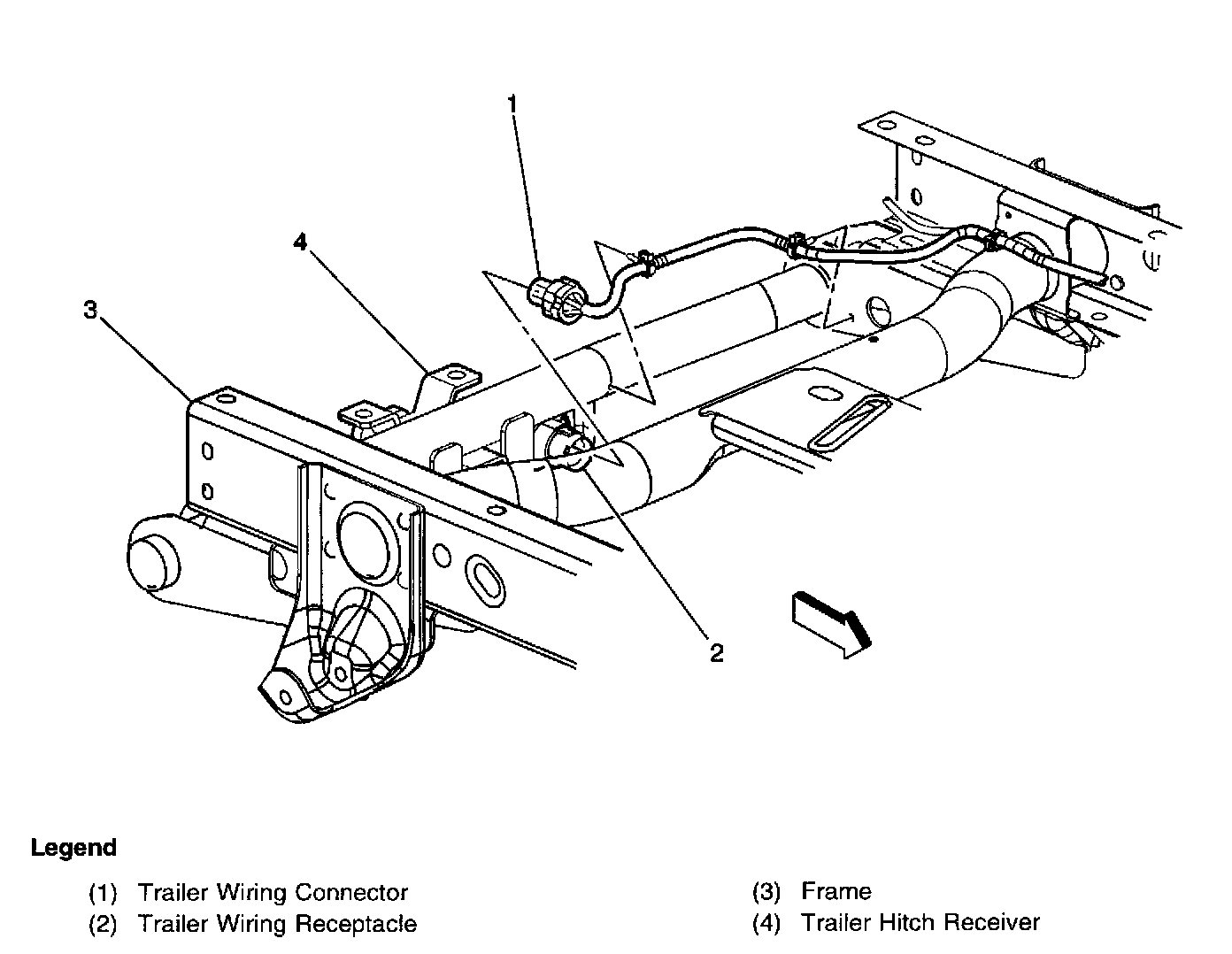 1
4
3
2

Legend

(1) Trailer Wiring Connector
(2) Trailer Wiring Receptacle

(3) Frame
(4) Trailer Hitch Receiver