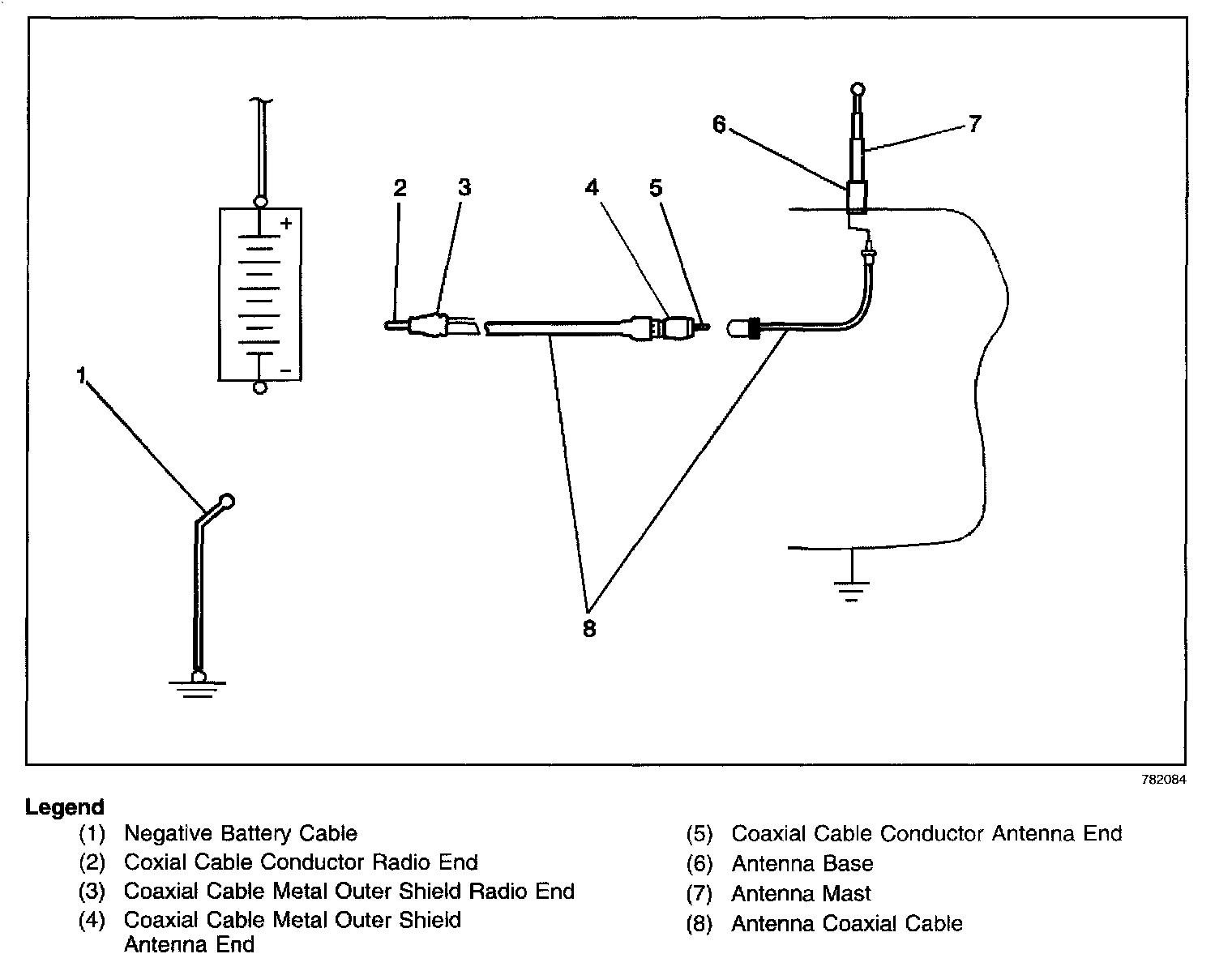 6
7
2
3
4
5
+
−
1
8

782084

Legend
(1) Negative Battery Cable
(2) Coxial Cable Conductor Radio End
(3) Coaxial Cable Metal Outer Shield Radio End
(4) Coaxial Cable Metal Outer Shield Antenna End
(5) Coaxial Cable Conductor Antenna End
(6) Antenna Base
(7) Antenna Mast
(8) Antenna Coaxial Cable