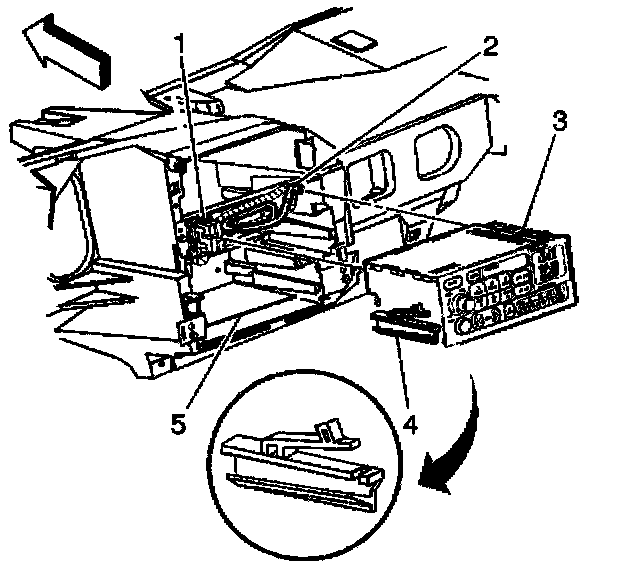 1
2
3
5
4