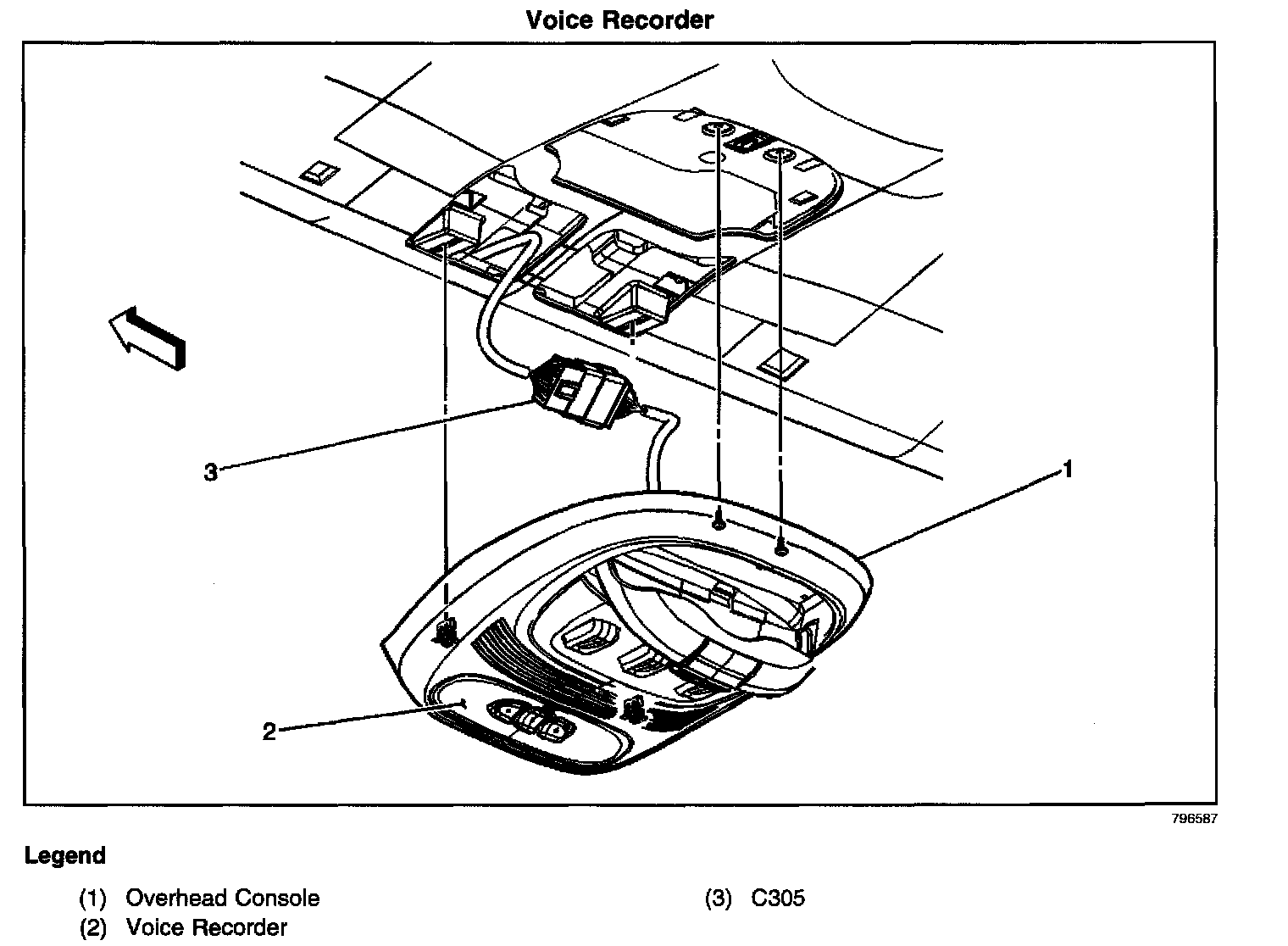 Voice Recorder

3

1

2

796587

Legend

(1) Overhead Console

(2) Voice Recorder

(3) C305