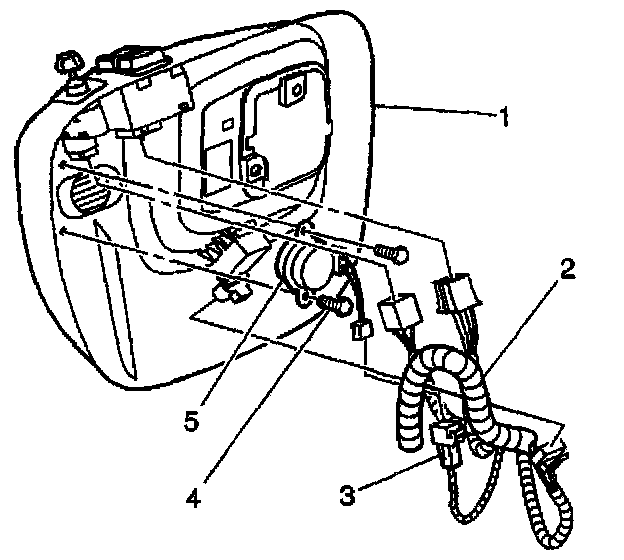 1
2
5
4
3