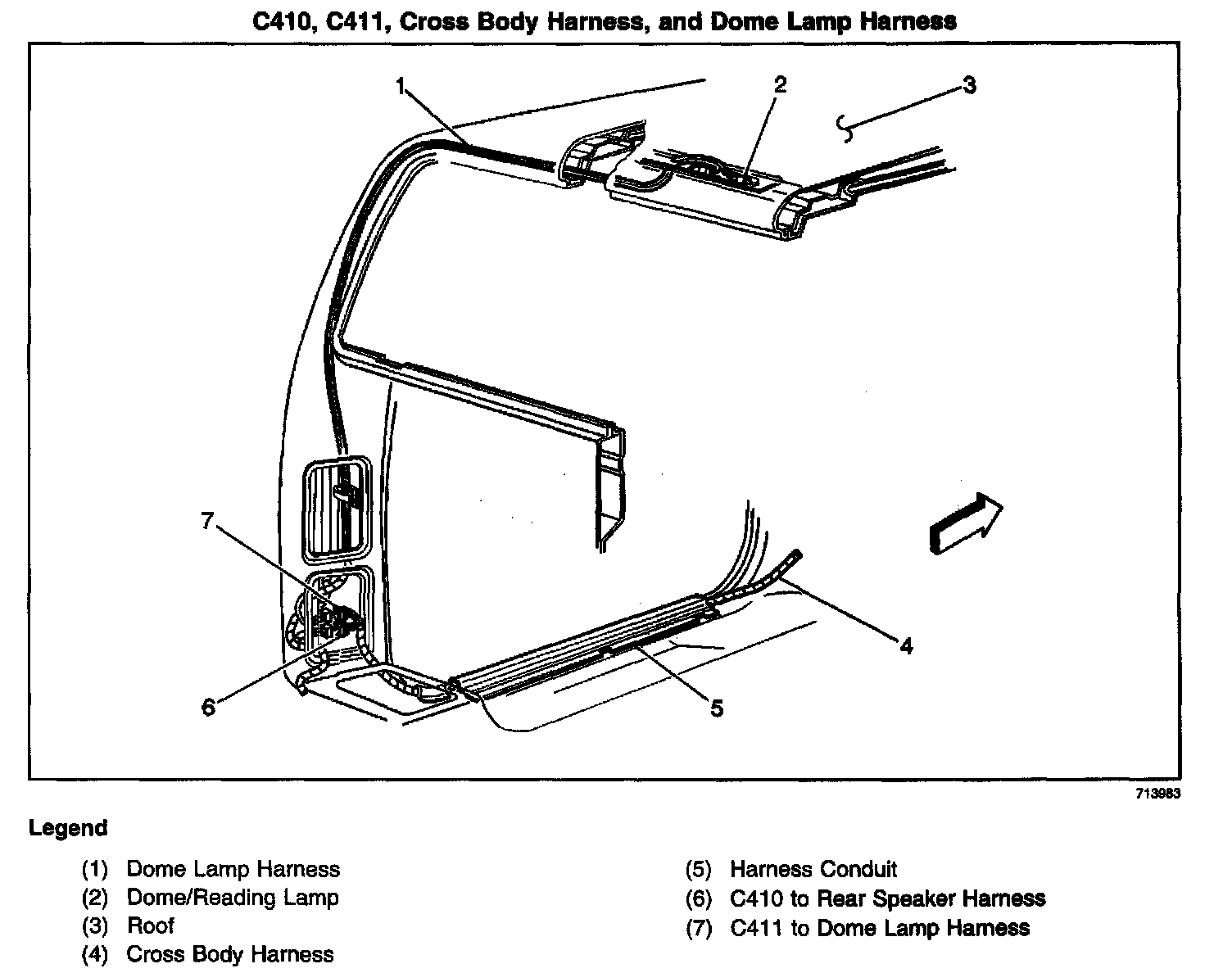 C410, C411, Cross Body Harness, and Dome Lamp Harness

1
2
3
7
6
5
4

713983

Legend

(1) Dome Lamp Harness
(2) Dome/Reading Lamp
(3) Roof
(4) Cross Body Harness

(5) Harness Conduit
(6) C410 to Rear Speaker Harness
(7) C411 to Dome Lamp Harness