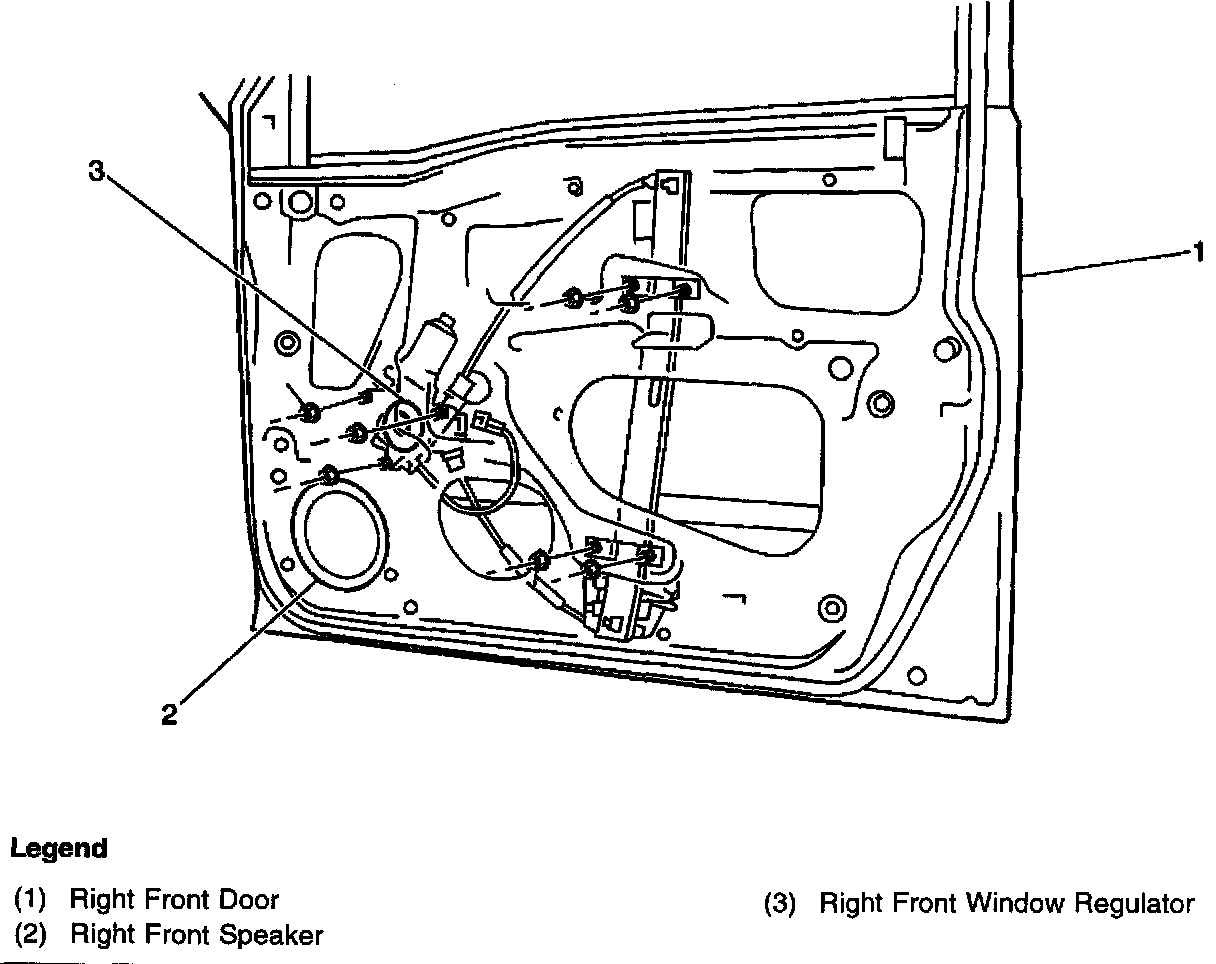 3

1

2

Legend

(1) Right Front Door
(2) Right Front Speaker

(3) Right Front Window Regulator