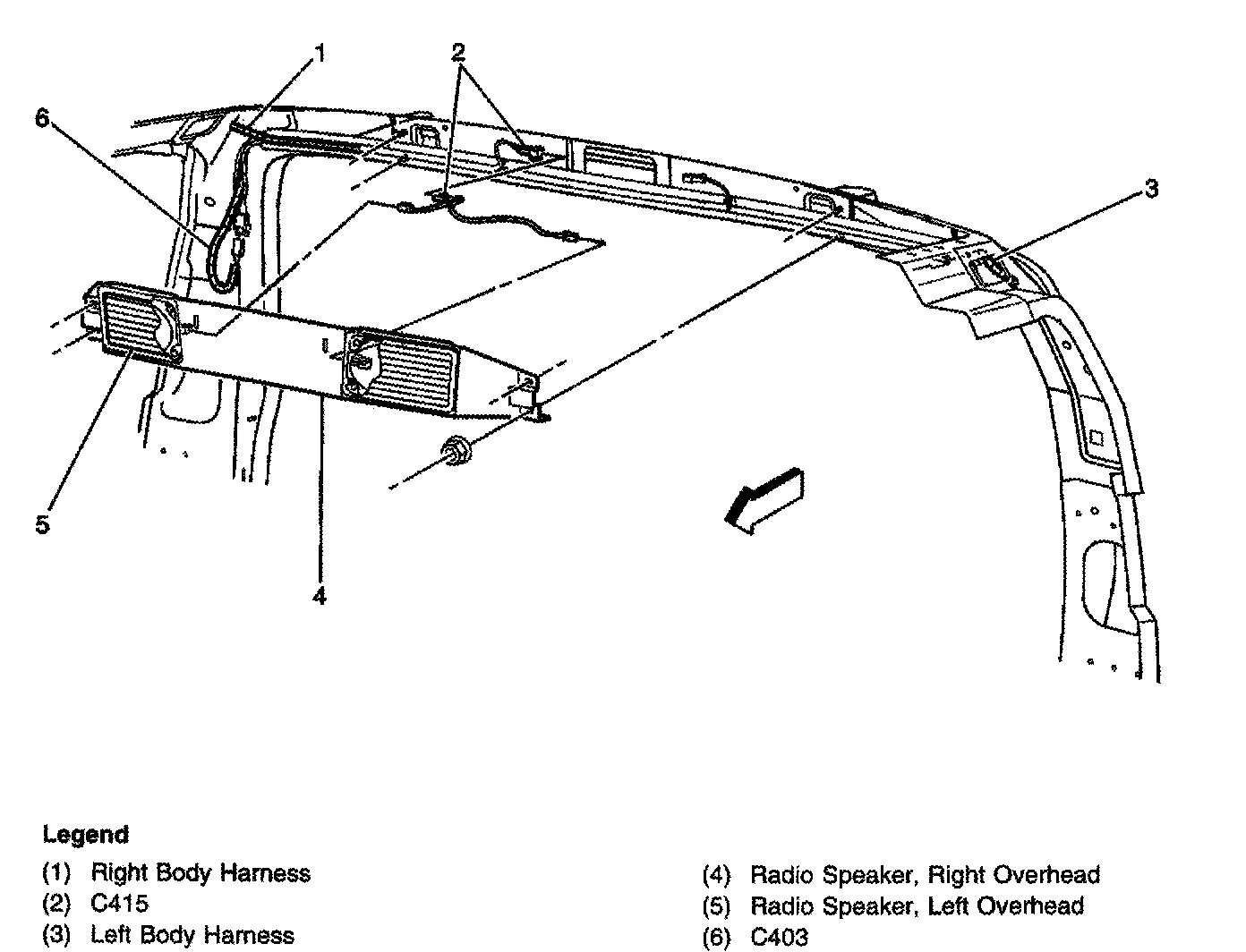 1
2
6
3
5
4

Legend
(1) Right Body Harness
(2) C415
(3) Left Body Harness

(4) Radio Speaker, Right Overhead
(5) Radio Speaker, Left Overhead
(6) C403