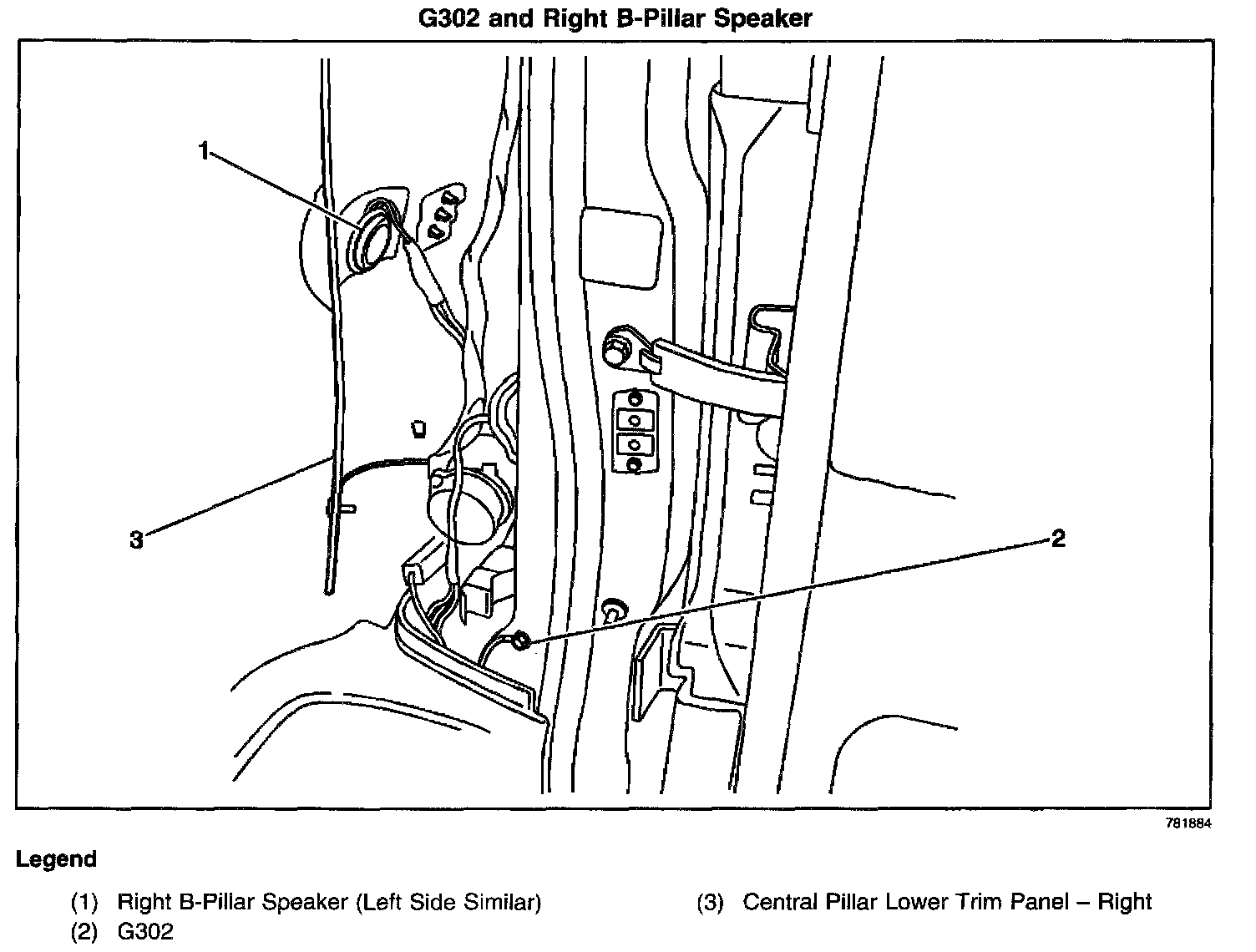 G302 and Right B-Pillar Speaker

1

3

2

781884

Legend

(1) Right B-Pillar Speaker (Left Side Similar)
(2) G302

(3) Central Pillar Lower Trim Panel – Right