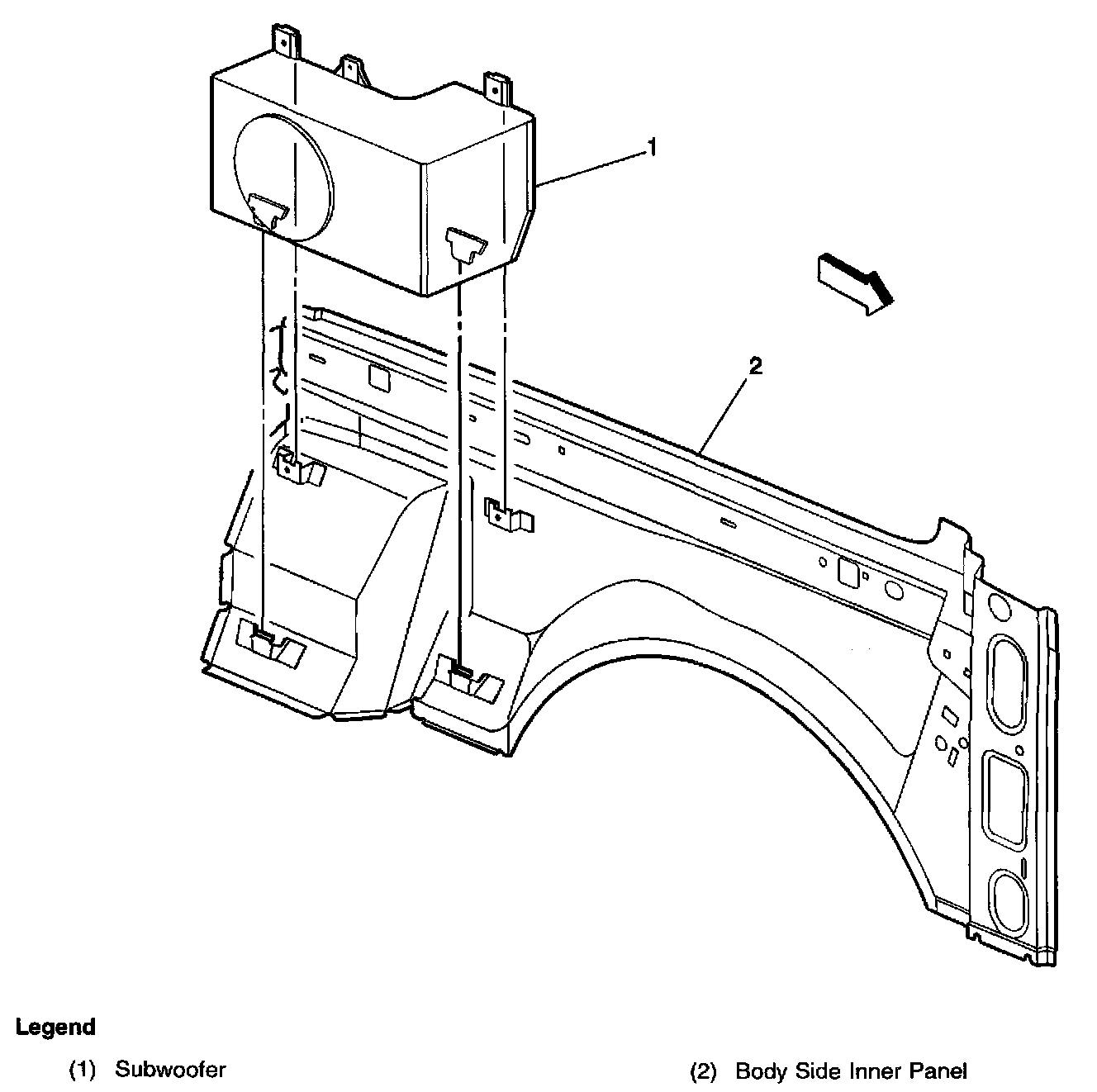 1

2

Legend

(1) Subwoofer

(2) Body Side Inner Panel