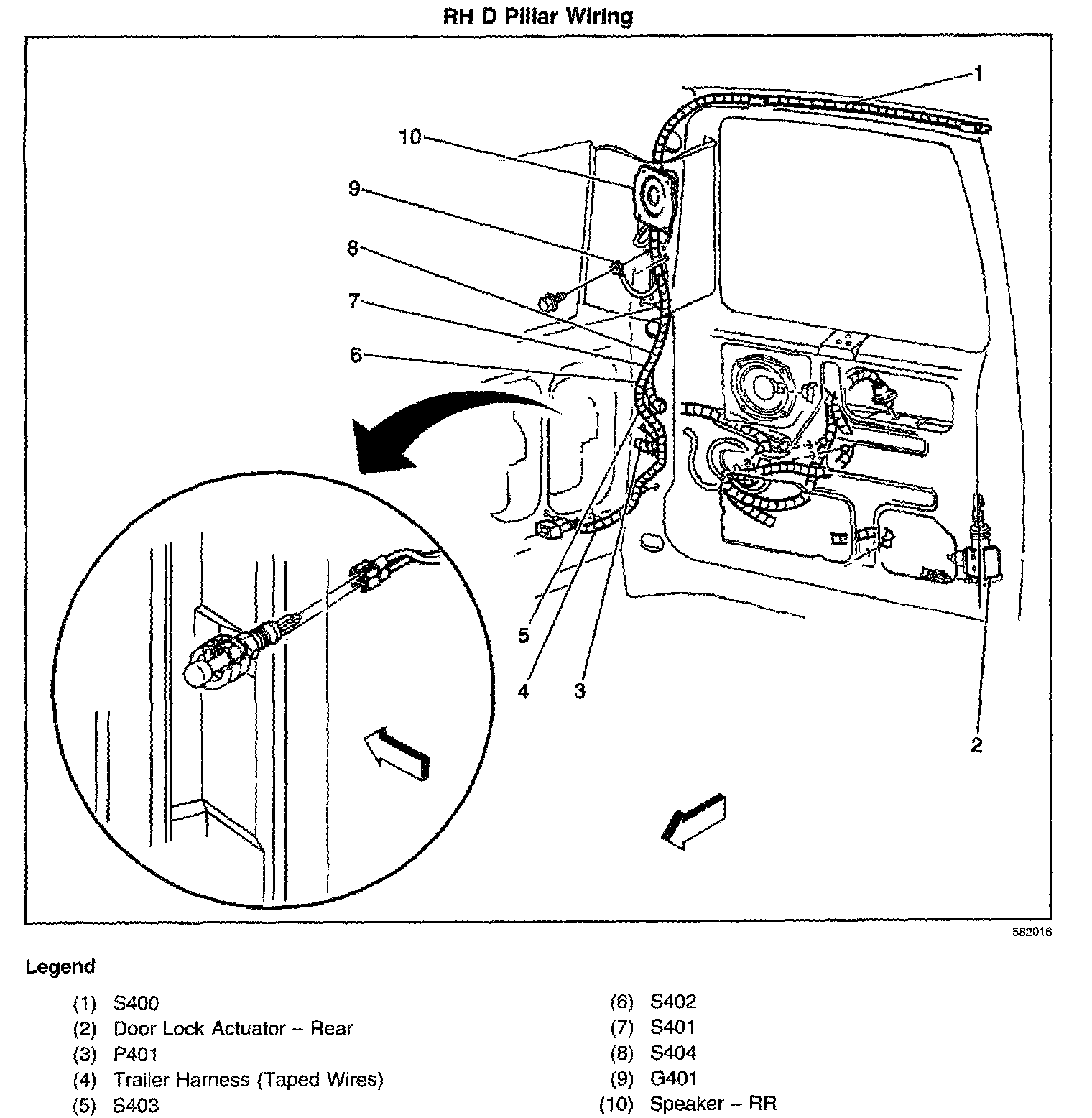 RH D Pillar Wiring

1
10
9
8
7
6
5
4
3
2

582016

Legend

(1) S400
(2) Door Lock Actuator – Rear
(3) P401
(4) Trailer Harness (Taped Wires)
(5) S403

(6) S402
(7) S401
(8) S404
(9) G401
(10) Speaker – RR