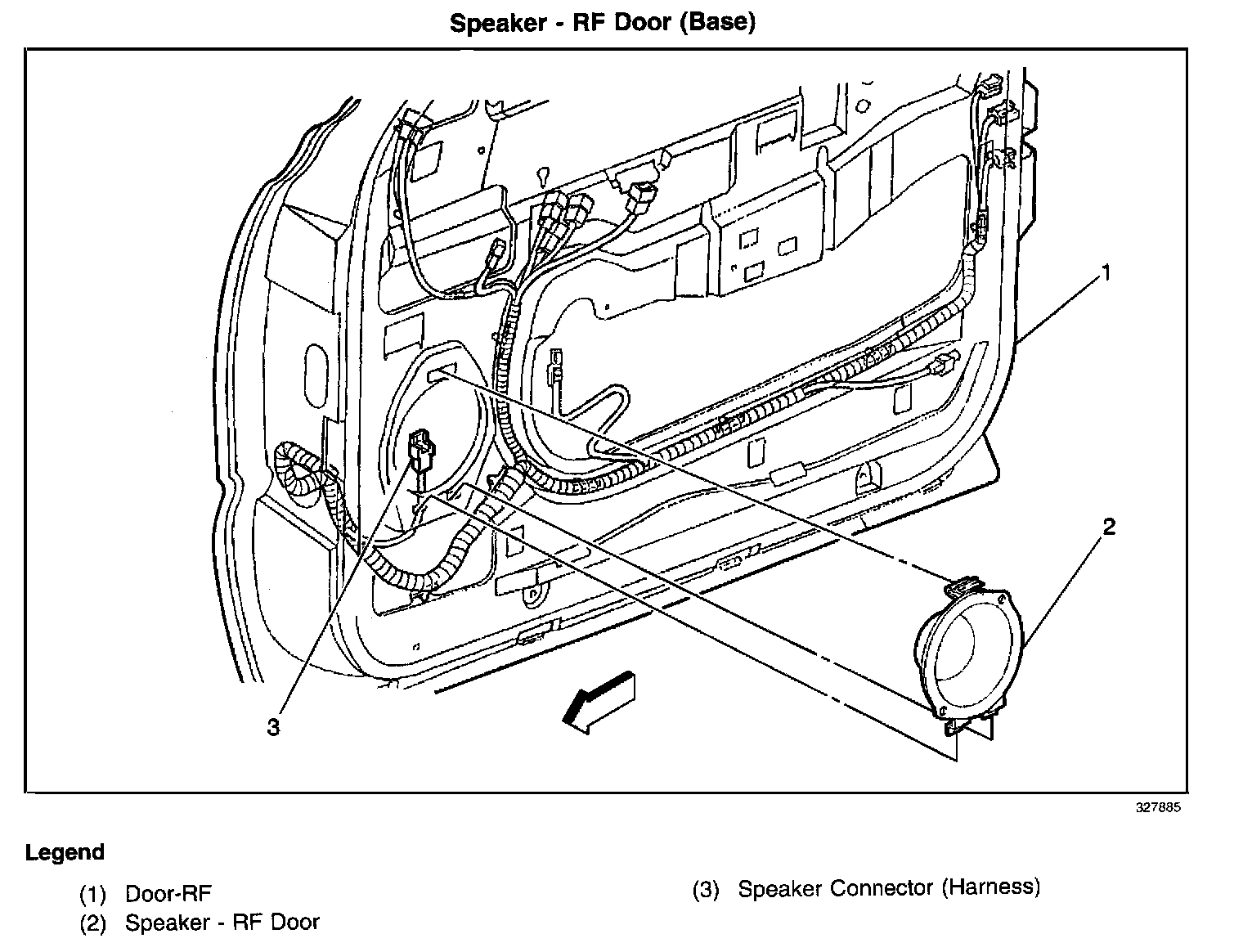 Speaker - RF Door (Base)

1

2

3

327885

Legend

(1) Door-RF
(2) Speaker - RF Door

(3) Speaker Connector (Harness)