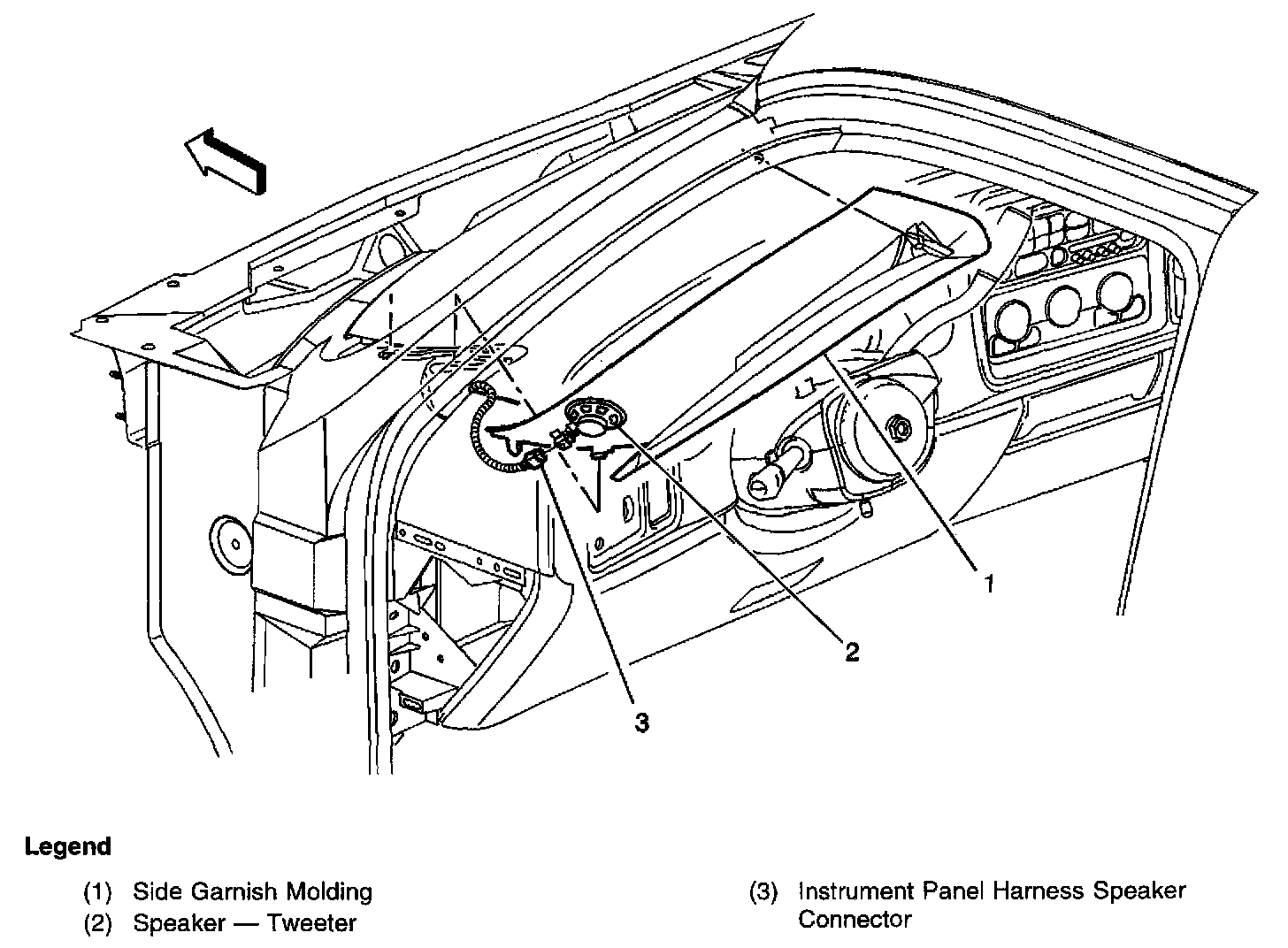 1

2

3

Legend

(1) Side Garnish Molding
(2) Speaker — Tweeter

(3) Instrument Panel Harness Speaker Connector