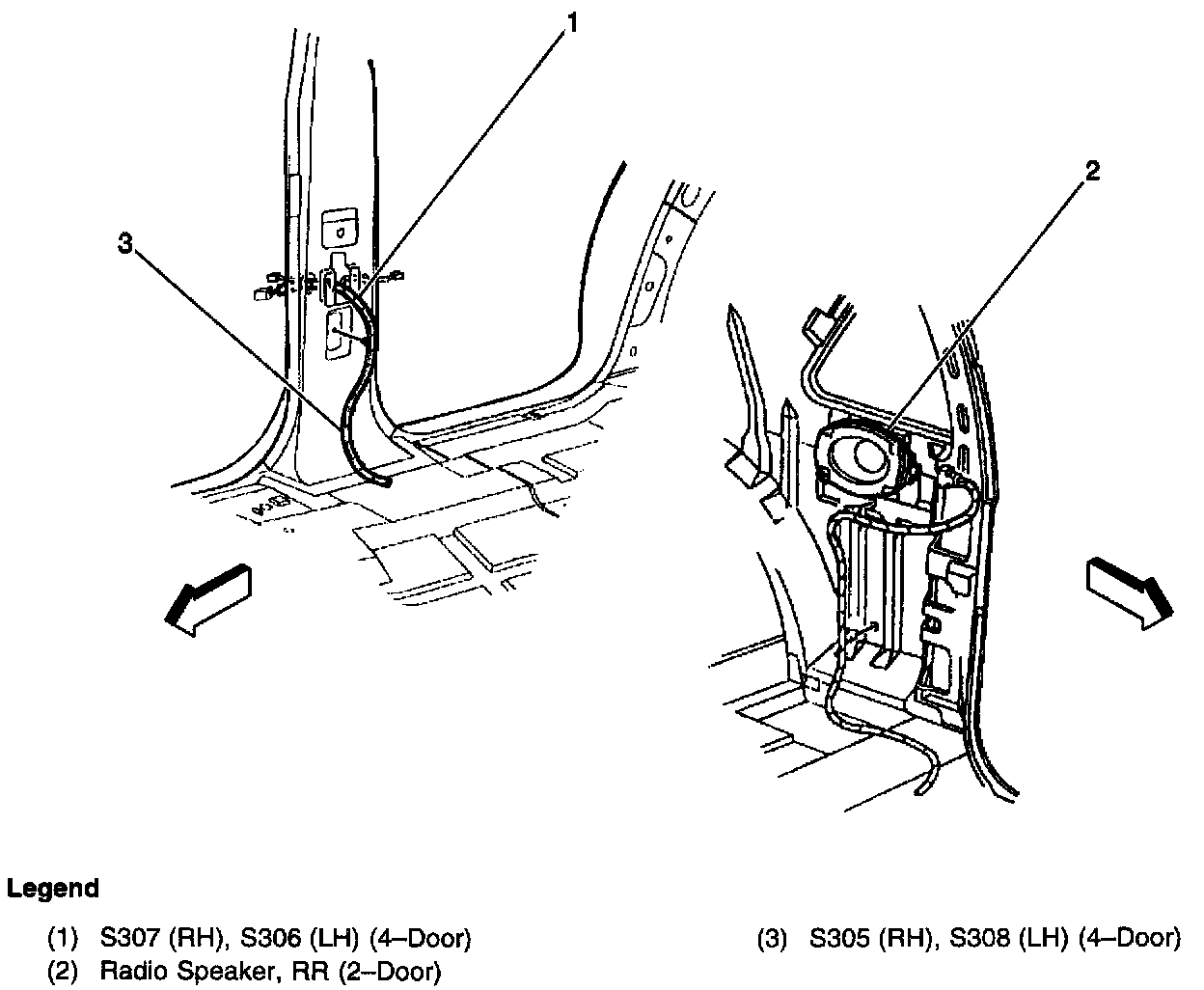 1

2

3

Legend

(1) S307 (RH), S306 (LH) (4–Door)

(2) Radio Speaker, RR (2–Door)

(3) S305 (RH), S308 (LH) (4–Door)