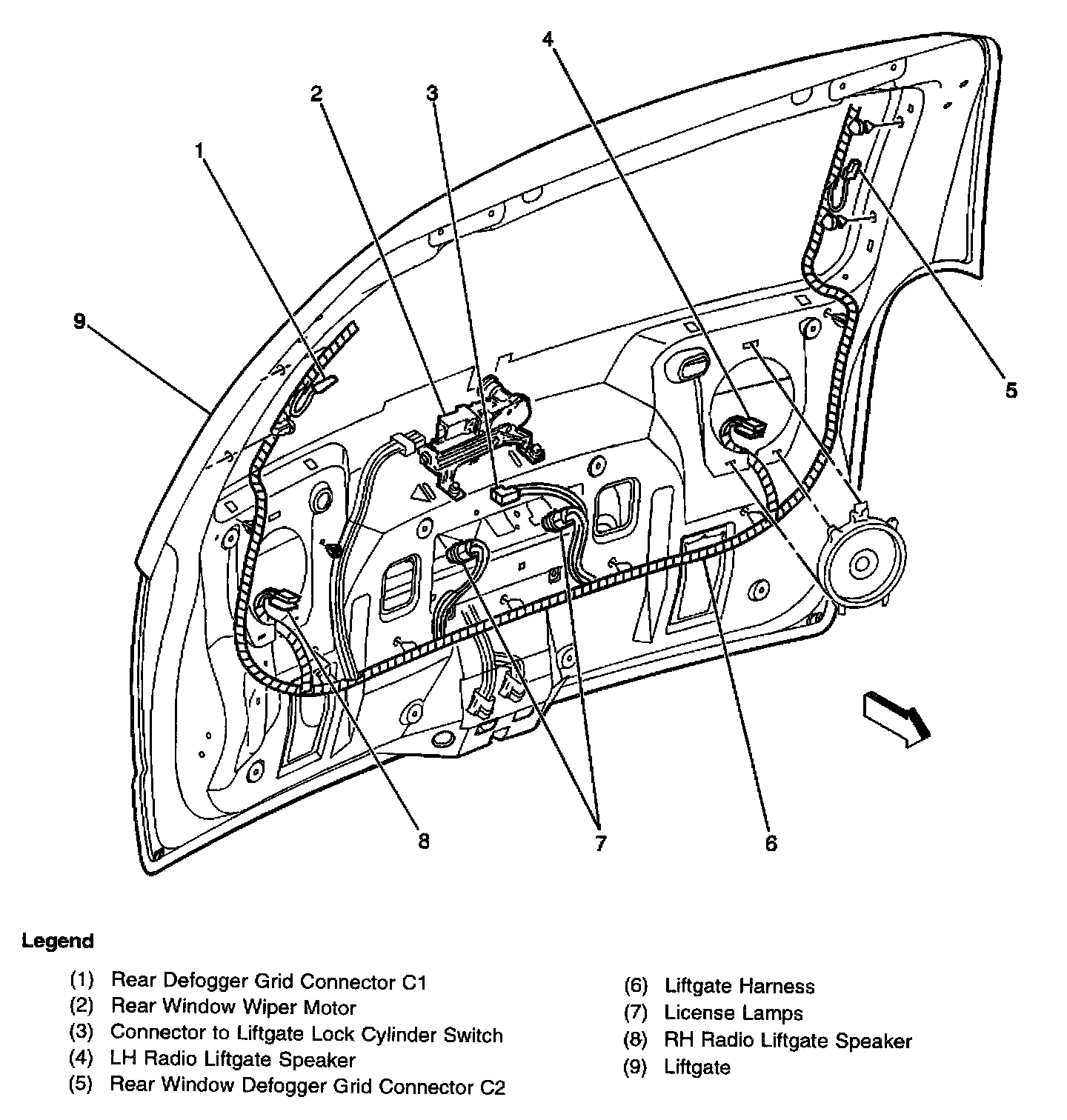 4
2
3
1
9
5
8
7
6

Legend

(1) Rear Defogger Grid Connector C1
(2) Rear Window Wiper Motor
(3) Connector to Liftgate Lock Cylinder Switch
(4) LH Radio Liftgate Speaker
(5) Rear Window Defogger Grid Connector C2

(6) Liftgate Harness
(7) License Lamps
(8) RH Radio Liftgate Speaker
(9) Liftgate