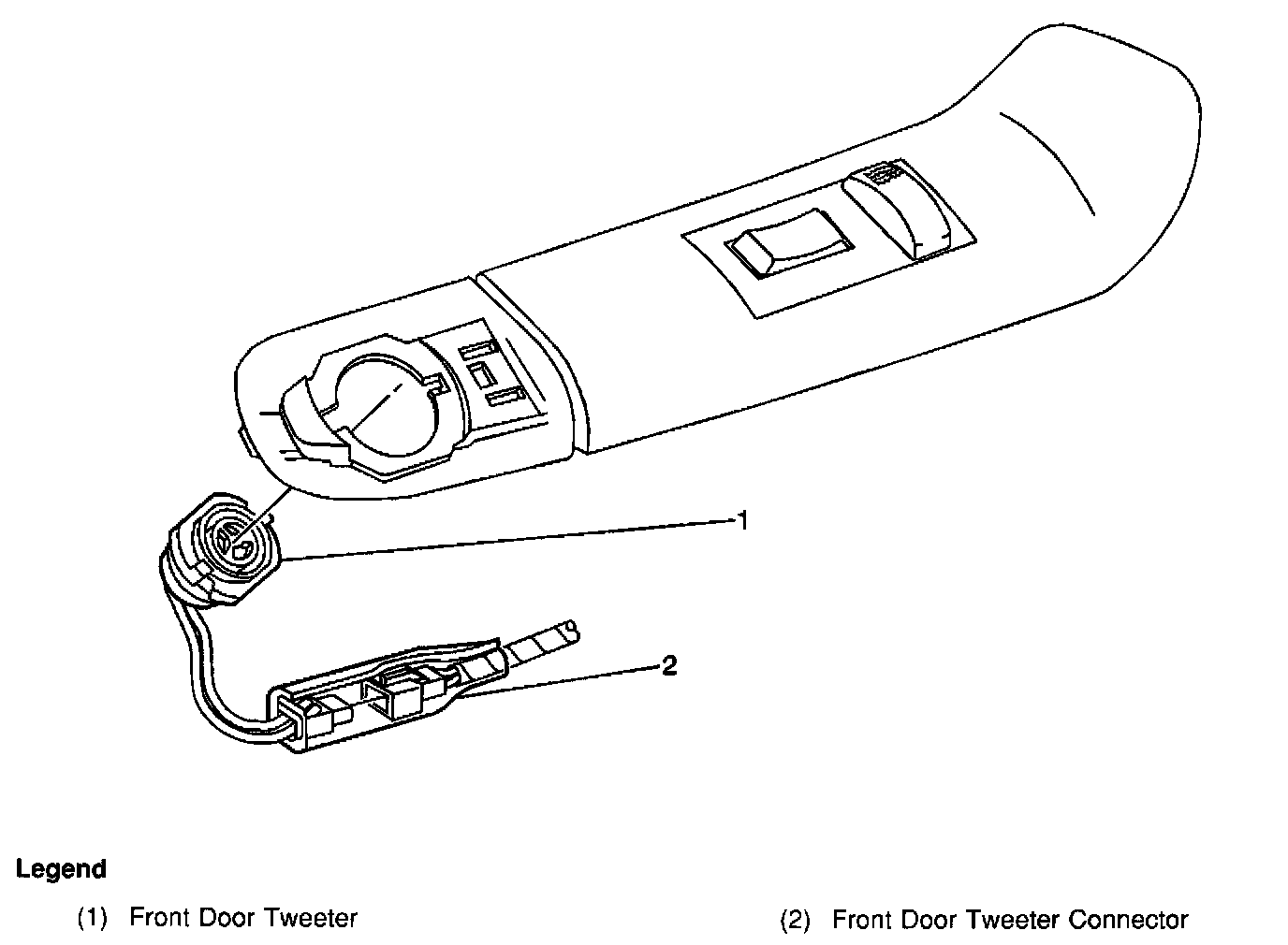 1

2

Legend

(1) Front Door Tweeter

(2) Front Door Tweeter Connector