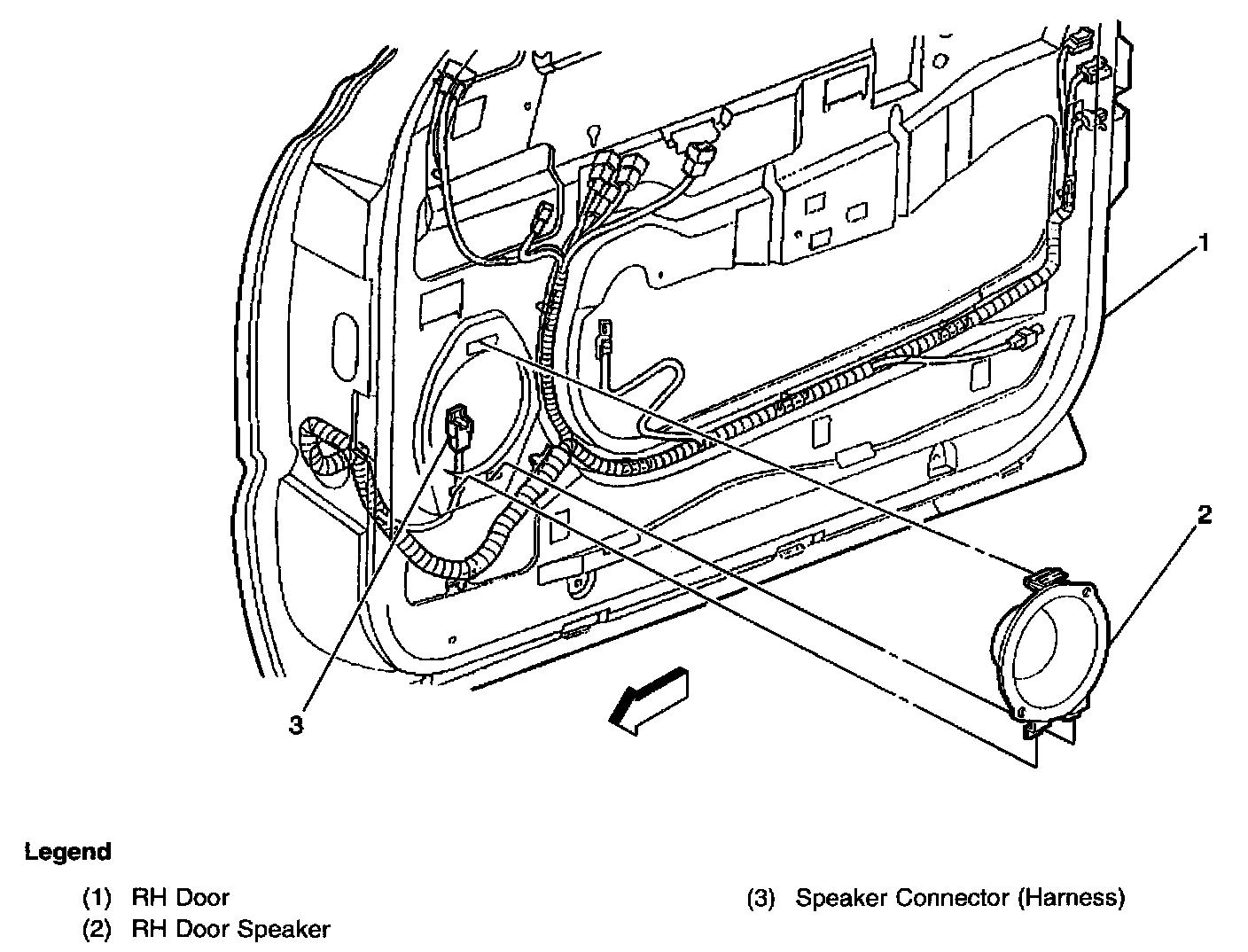 1

2

3

Legend

(1) RH Door
(2) RH Door Speaker

(3) Speaker Connector (Harness)