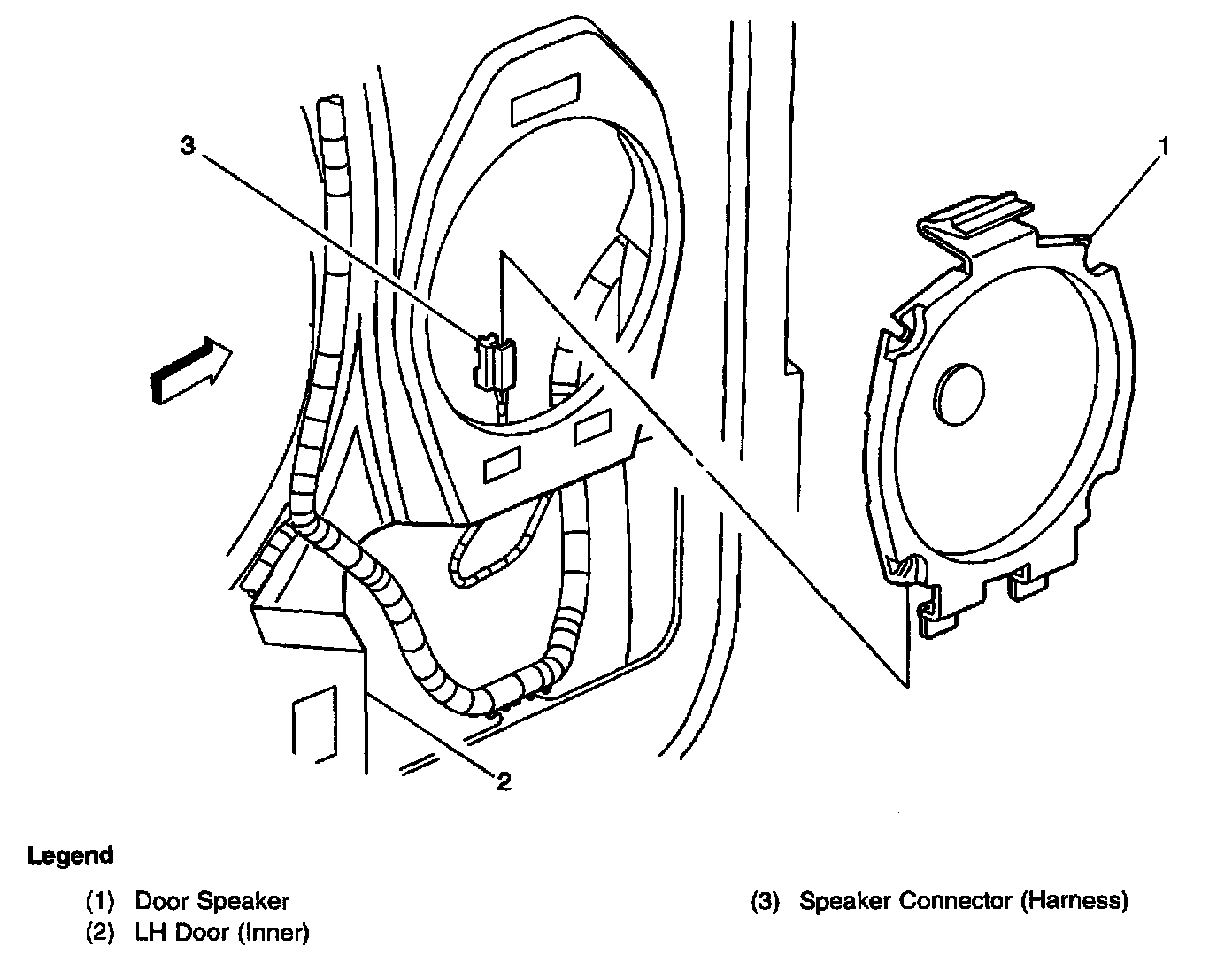 3

1

2

Legend

(1) Door Speaker
(2) LH Door (Inner)

(3) Speaker Connector (Harness)