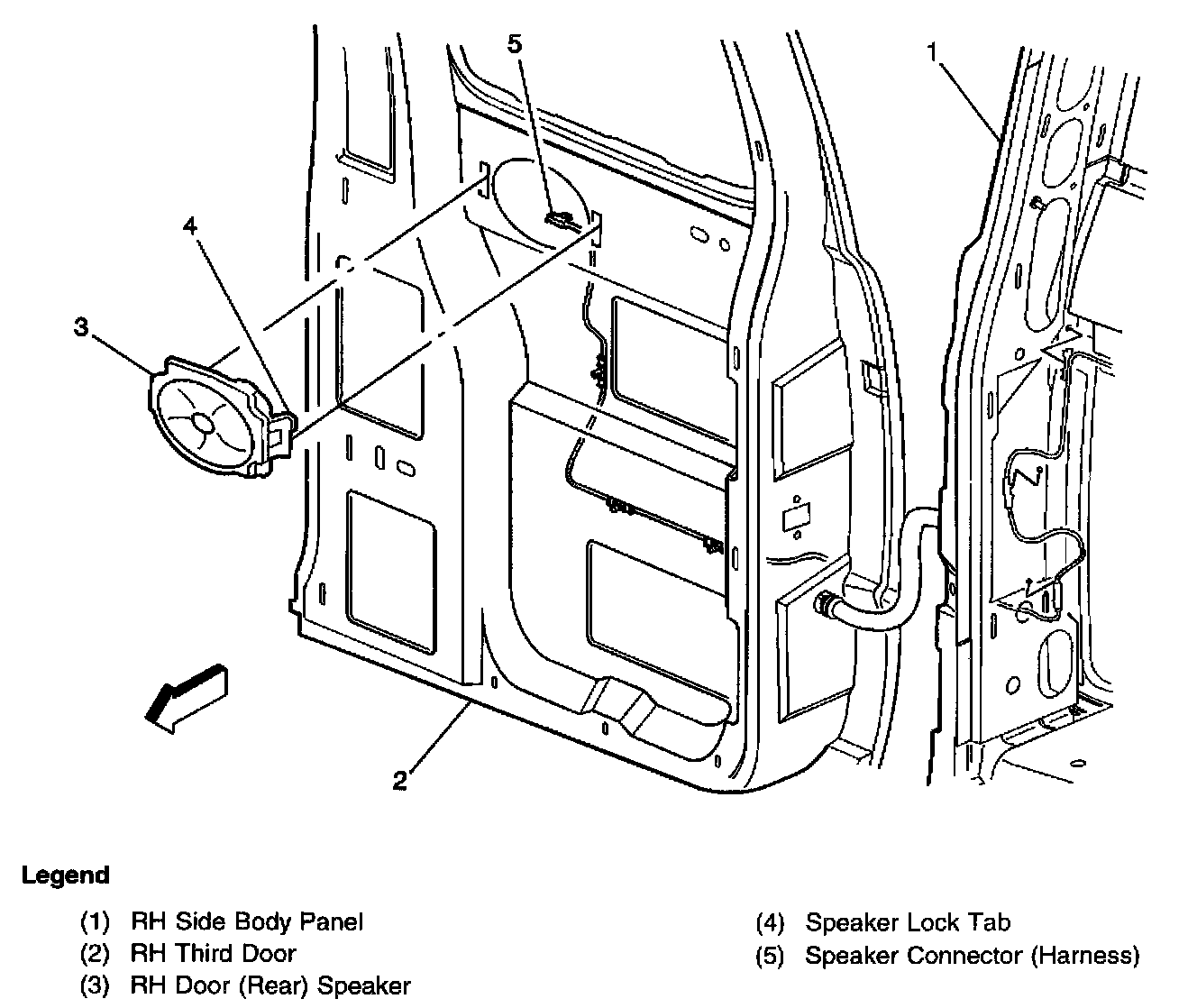 5
1
4
3
2

Legend

(1) RH Side Body Panel
(2) RH Third Door
(3) RH Door (Rear) Speaker

(4) Speaker Lock Tab
(5) Speaker Connector (Harness)