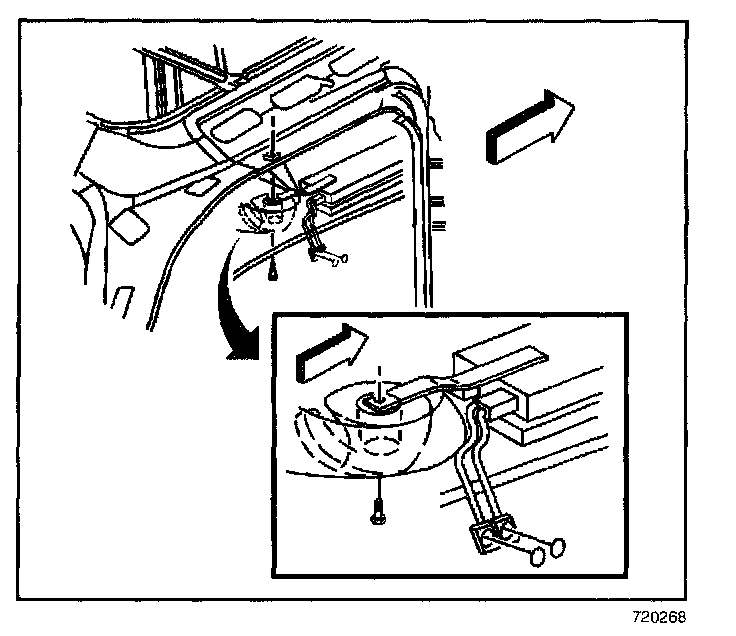 720268