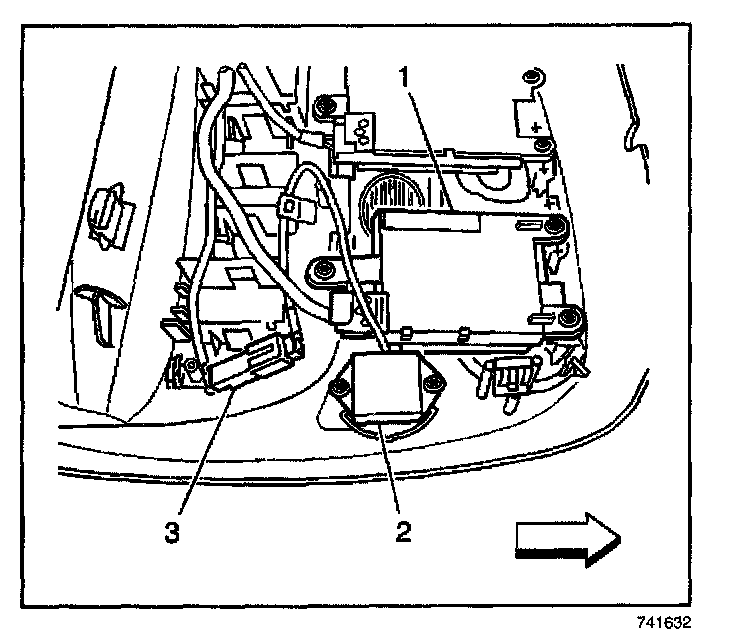 1
3
2
741632