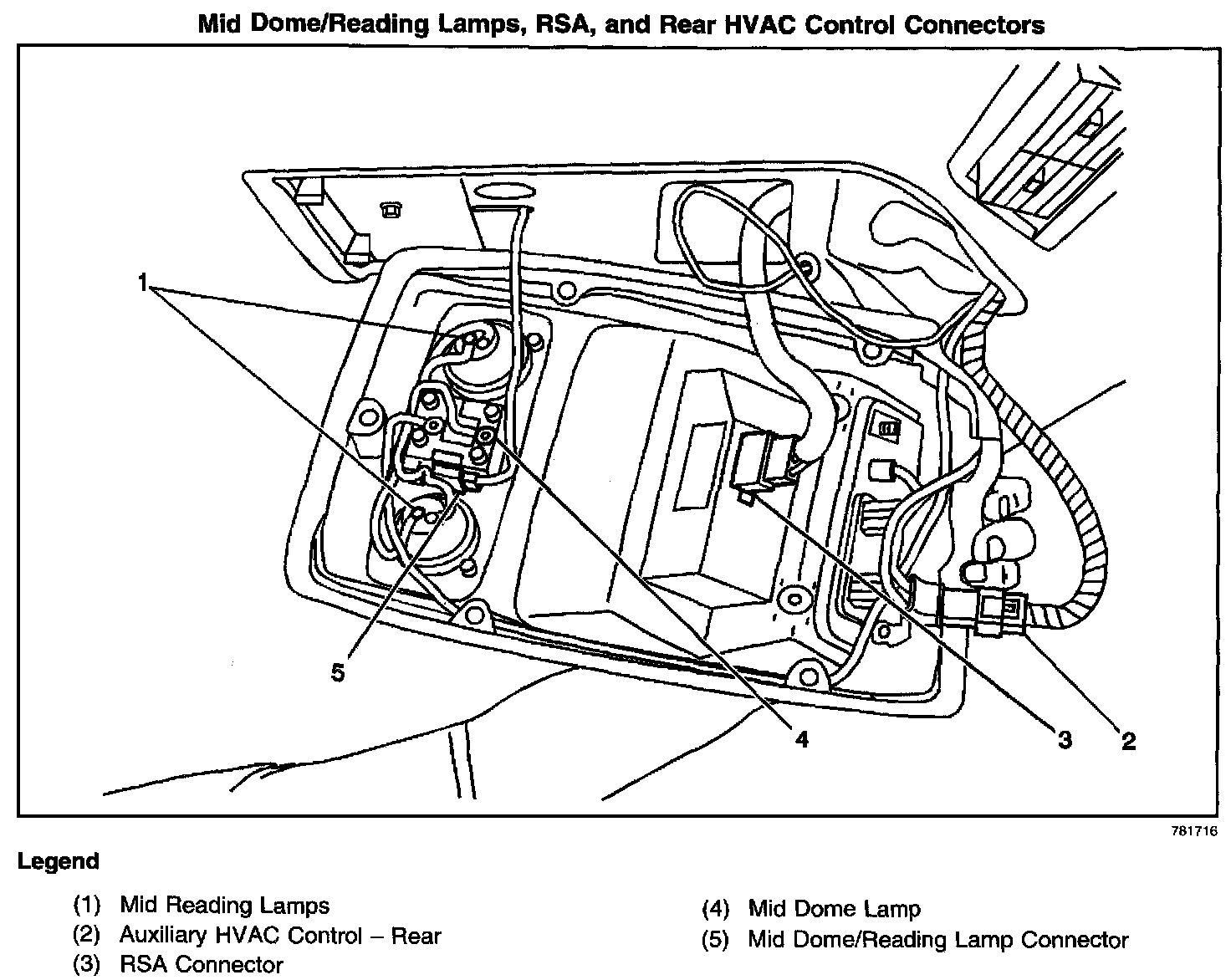 Mid Dome/Reading Lamps, RSA, and Rear HVAC Control Connectors

1

5

4

3

2

781716

Legend

(1) Mid Reading Lamps
(2) Auxiliary HVAC Control – Rear
(3) RSA Connector

(4) Mid Dome Lamp
(5) Mid Dome/Reading Lamp Connector