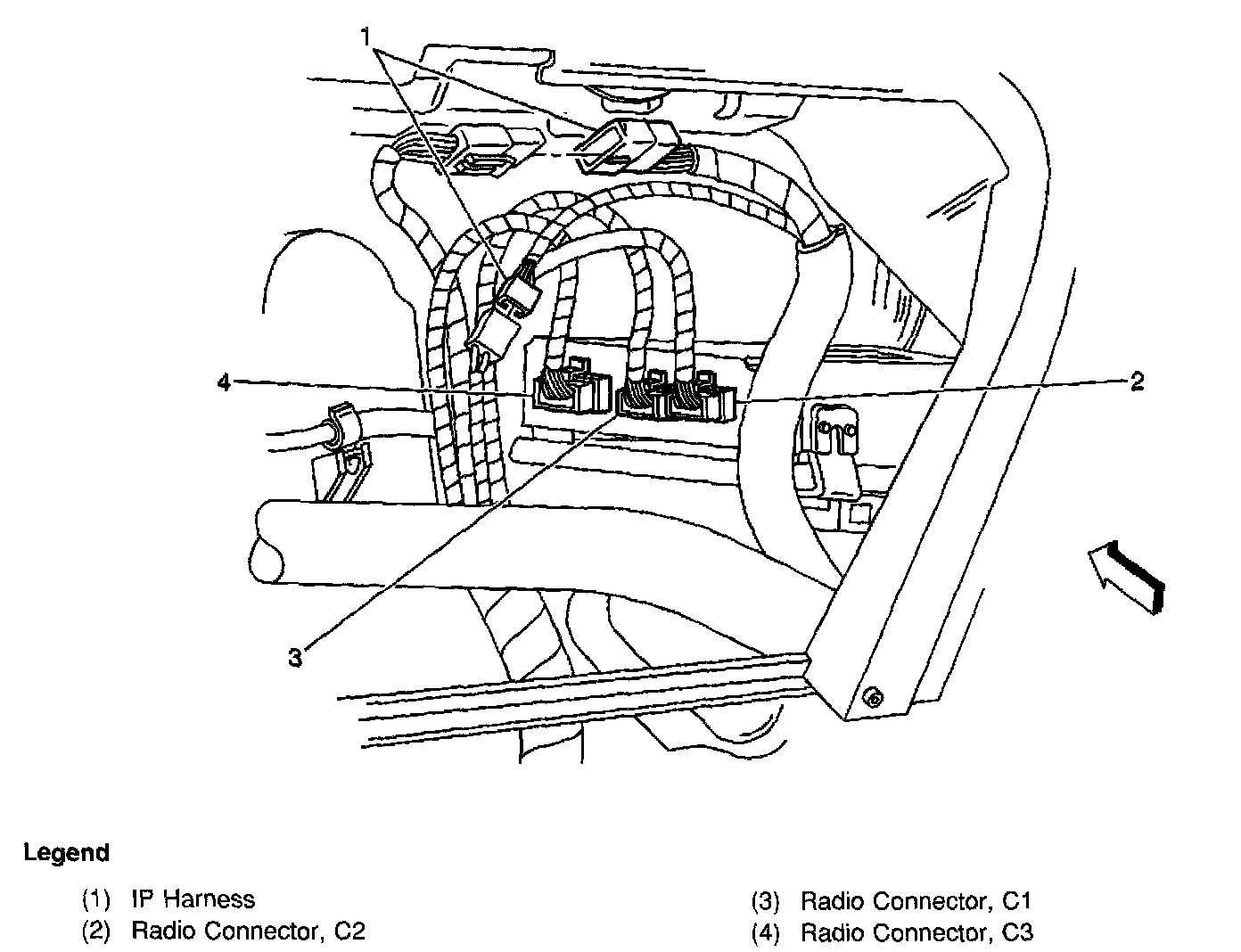 1

4

2

3

Legend

(1) IP Harness
(2) Radio Connector, C2

(3) Radio Connector, C1
(4) Radio Connector, C3