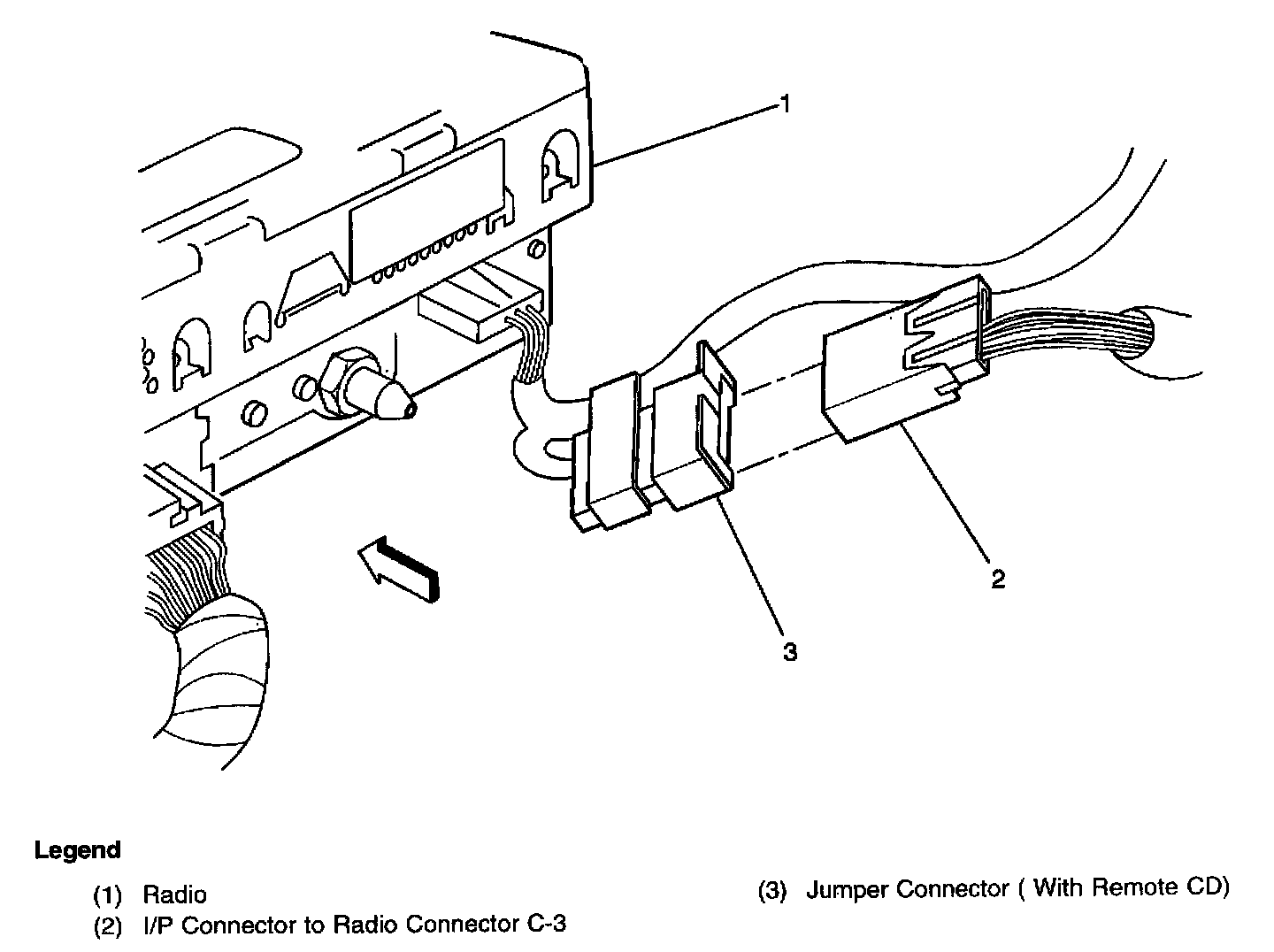 1

2

3

Legend

(1) Radio
(2) I/P Connector to Radio Connector C-3

(3) Jumper Connector ( With Remote CD)