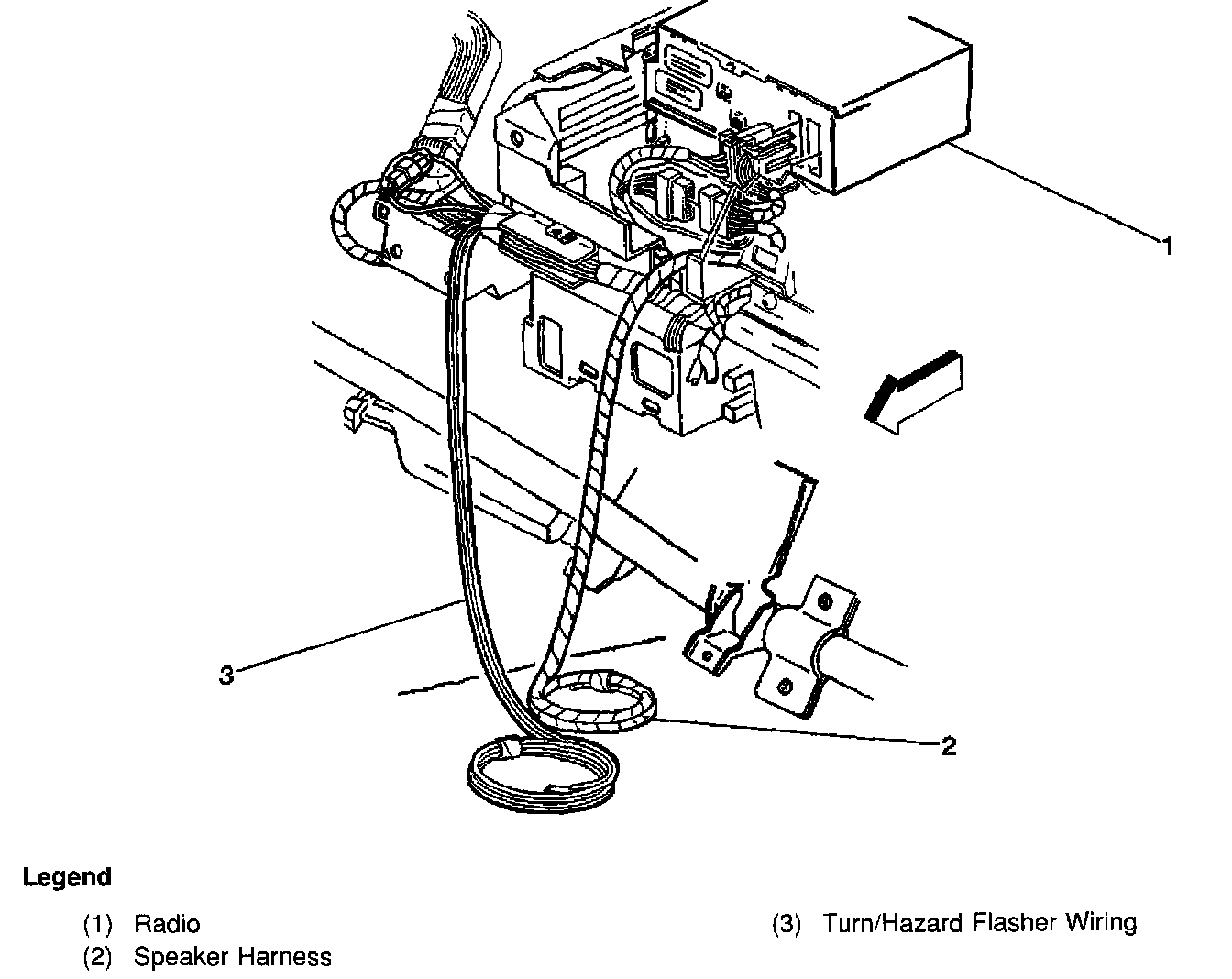 1

3

2

Legend

(1) Radio
(2) Speaker Harness

(3) Turn/Hazard Flasher Wiring