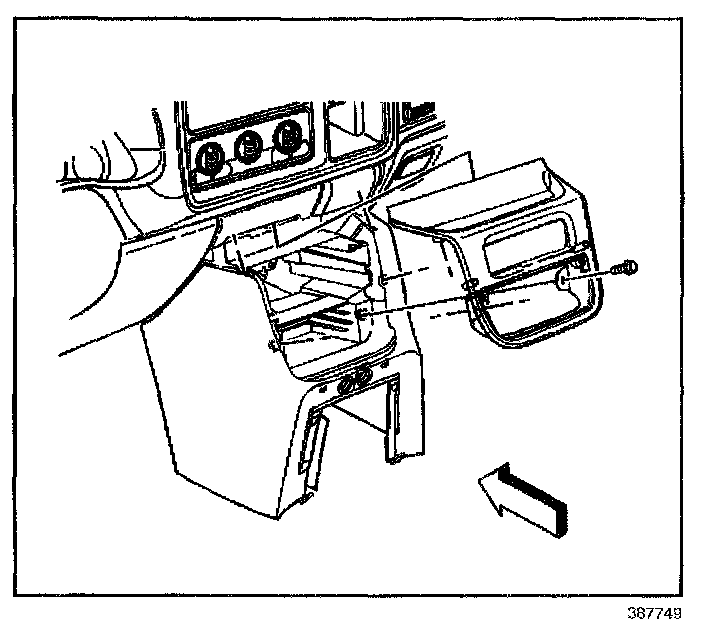 387749