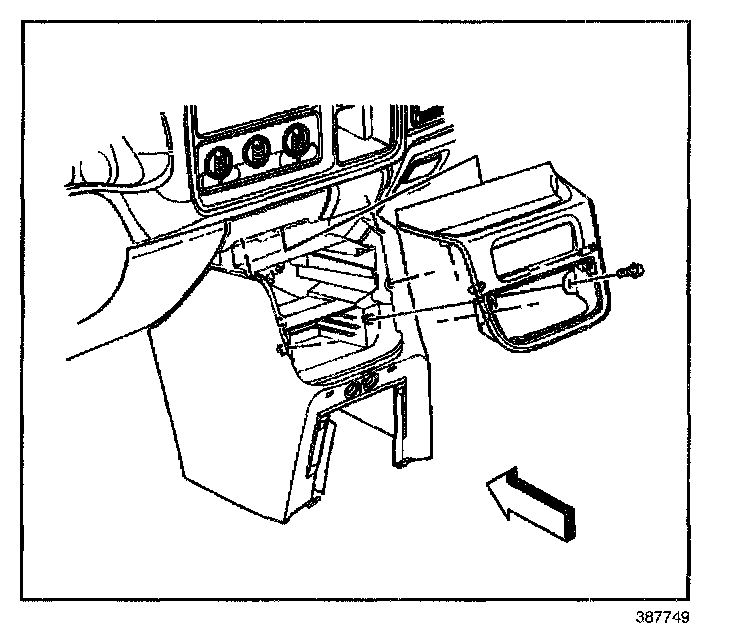 387749