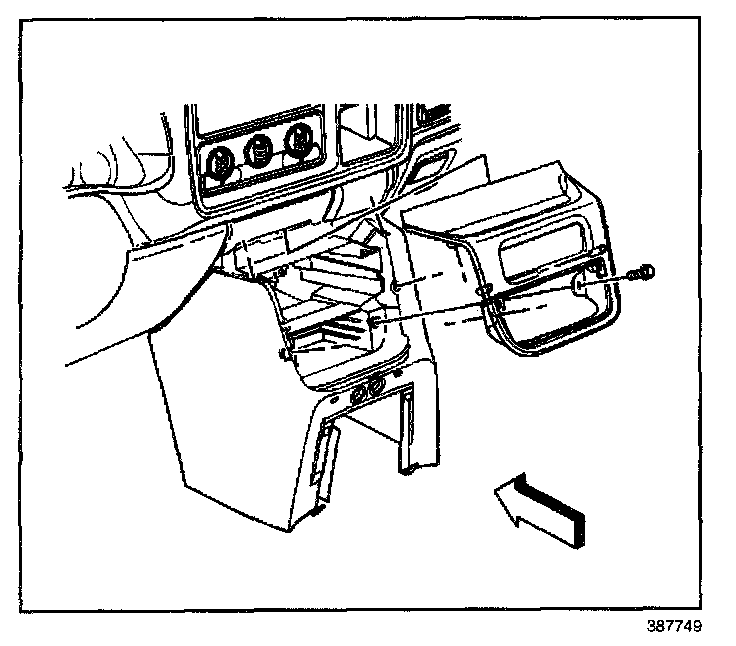 387749