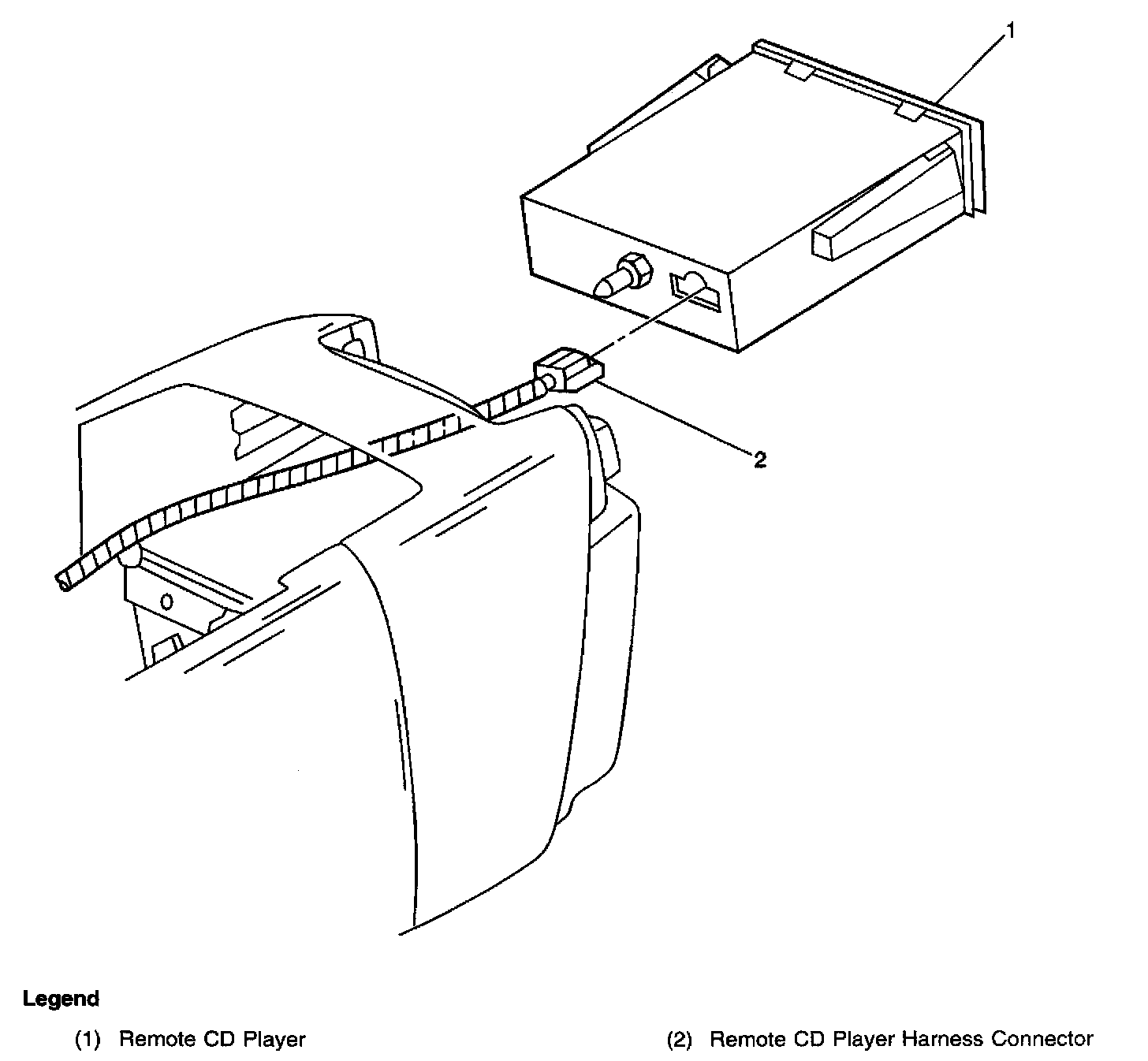 1

2

Legend

(1) Remote CD Player

(2) Remote CD Player Harness Connector