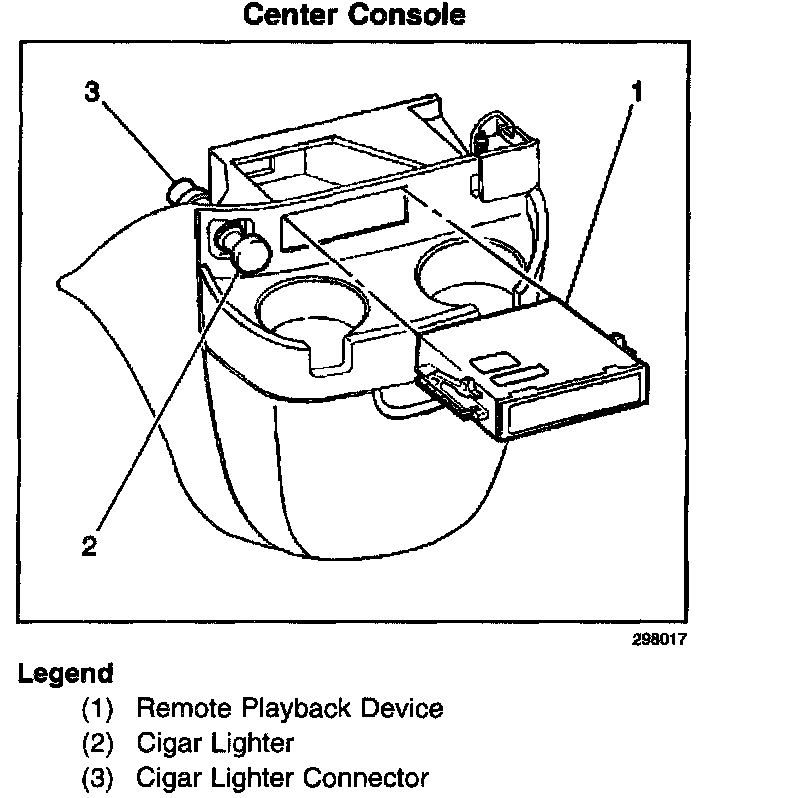 Center Console

3

1

2

298017

Legend

(1) Remote Playback Device
(2) Cigar Lighter
(3) Cigar Lighter Connector